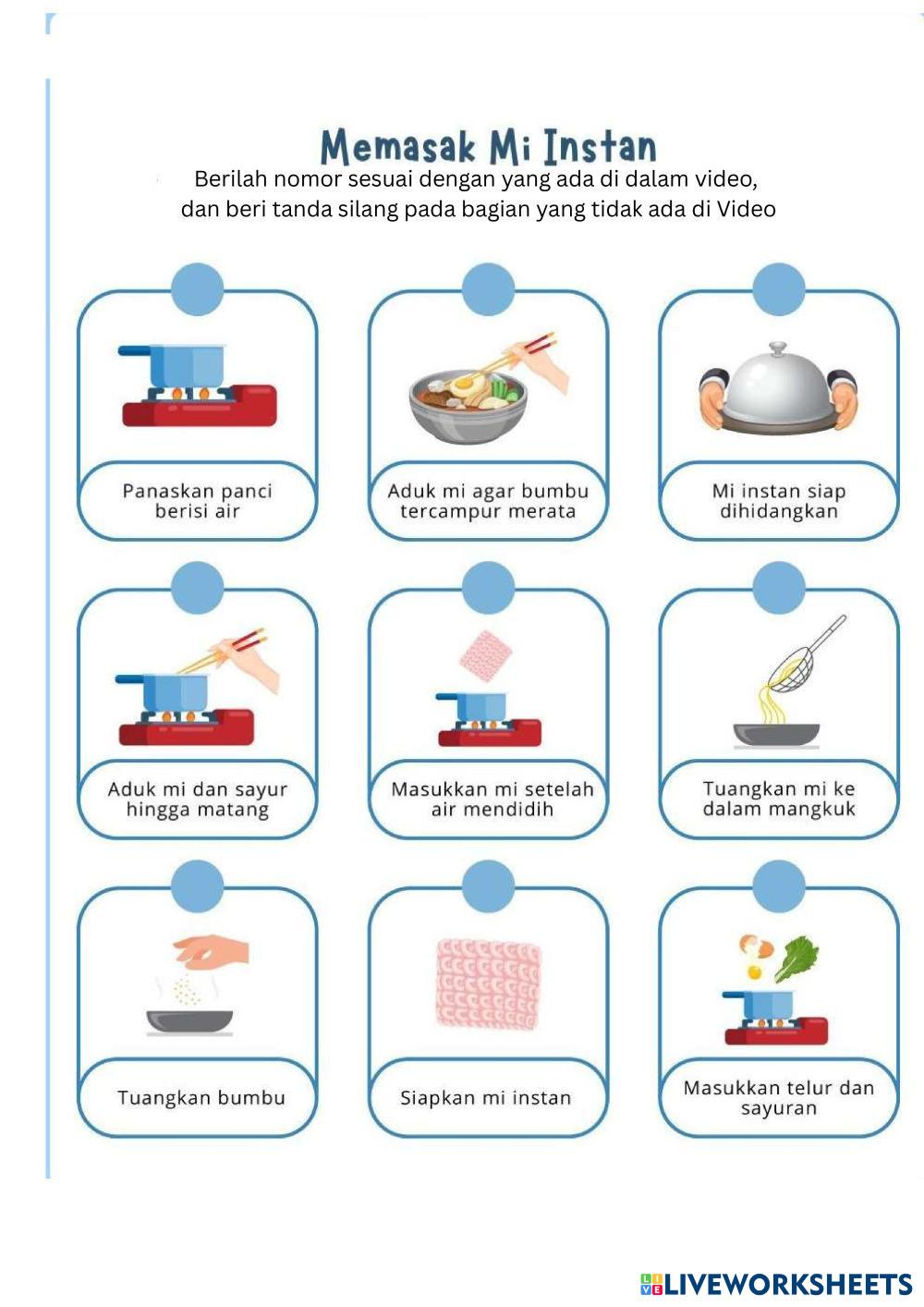 Memasak Mi Instan

Berilah nomor sesuai dengan yang ada di dalam video, dan beri tanda silang pada bagian yang tidak ada di Video

Panaskan panci berisi air

Aduk mi agar bumbu tercampur merata

Mi instan siap dihidangkan

Aduk mi dan sayur hingga matang

Masukkan mi setelah air mendidih

Tuangkan mi ke dalam mangkuk

Tuangkan bumbu

Siapkan mi instan

Masukkan telur dan sayuran

LIVEWORKSHEETS