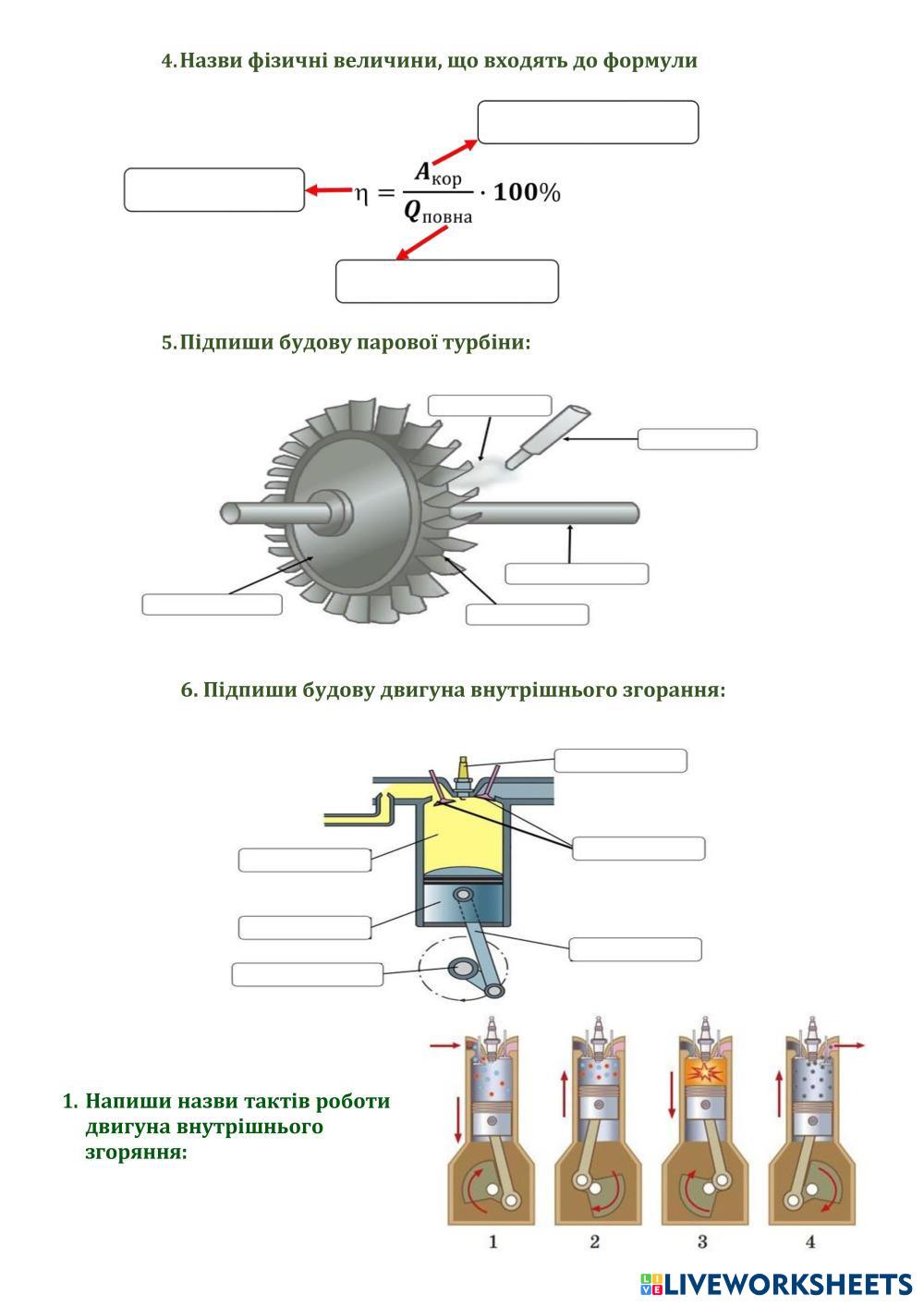 4. Назви фізичні величини, що входять до формули

$\eta = \frac{A_{кор}}{Q_{повна}} \cdot 100\%$

5. Підпиши будову парової турбіни:

6. Підпиши будову двигуна внутрішнього згорання:

1. Напиши назви тактів роботи двигуна внутрішнього згоряння:

1
2
3
4

LIVEWORKSHEETS