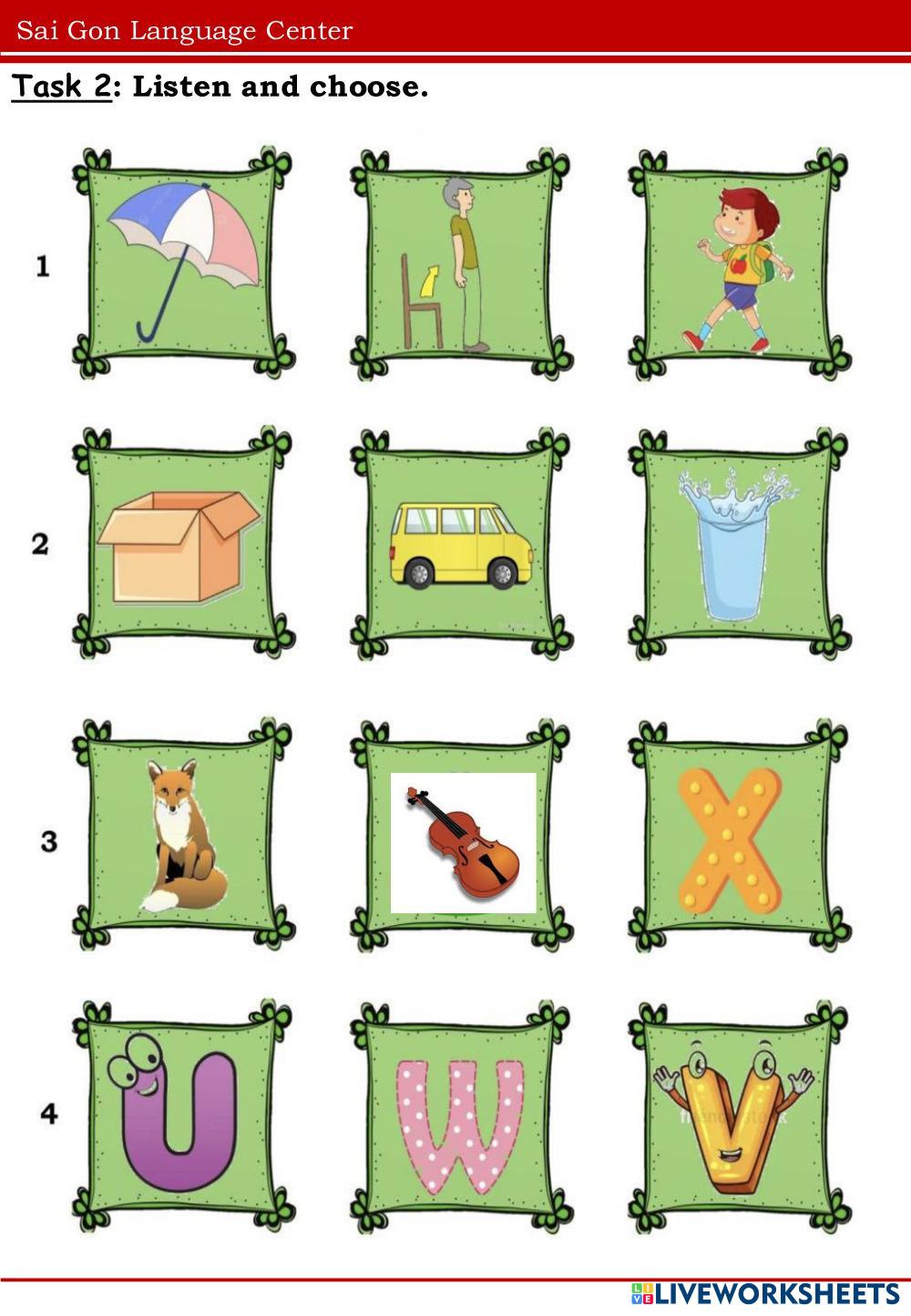 Sai Gon Language Center

Task 2: Listen and choose.

1

2

3

X

4

U

W

V

LIVEWORKSHEETS