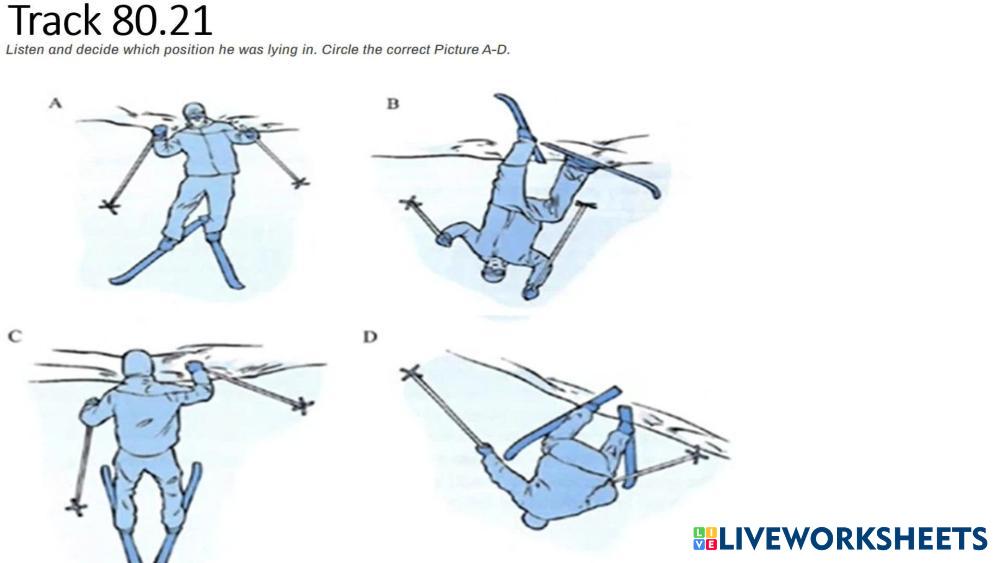 Track 80.21
Listen and decide which position he was lying in. Circle the correct Picture A-D.

A

B

C

D

LIVEWORKSHEETS