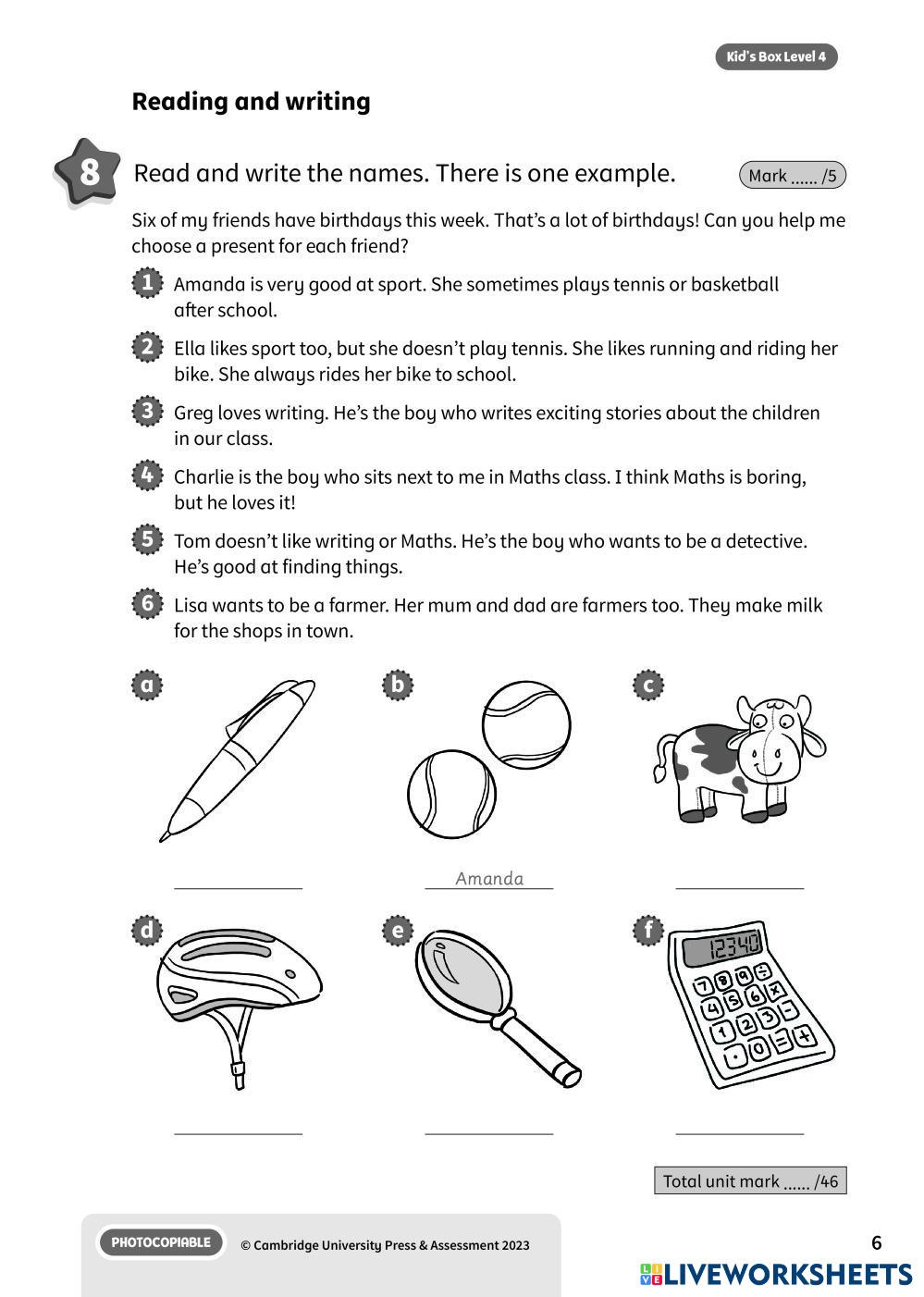 Kid's Box Level 4

Reading and writing

8 Read and write the names. There is one example. Mark ...... /5

Six of my friends have birthdays this week. That's a lot of birthdays! Can you help me choose a present for each friend?

1 Amanda is very good at sport. She sometimes plays tennis or basketball after school.

2 Ella likes sport too, but she doesn't play tennis. She likes running and riding her bike. She always rides her bike to school.

3 Greg loves writing. He's the boy who writes exciting stories about the children in our class.

4 Charlie is the boy who sits next to me in Maths class. I think Maths is boring, but he loves it!

5 Tom doesn't like writing or Maths. He's the boy who wants to be a detective. He's good at finding things.

6 Lisa wants to be a farmer. Her mum and dad are farmers too. They make milk for the shops in town.

a

b
Amanda

c

d

e

f
12340
7 8 9 ÷
4 5 6 x
1 2 3 -
. 0 = +

Total unit mark ...... /46

PHOTOCOPIABLE © Cambridge University Press & Assessment 2023

6

LIVEWORKSHEETS