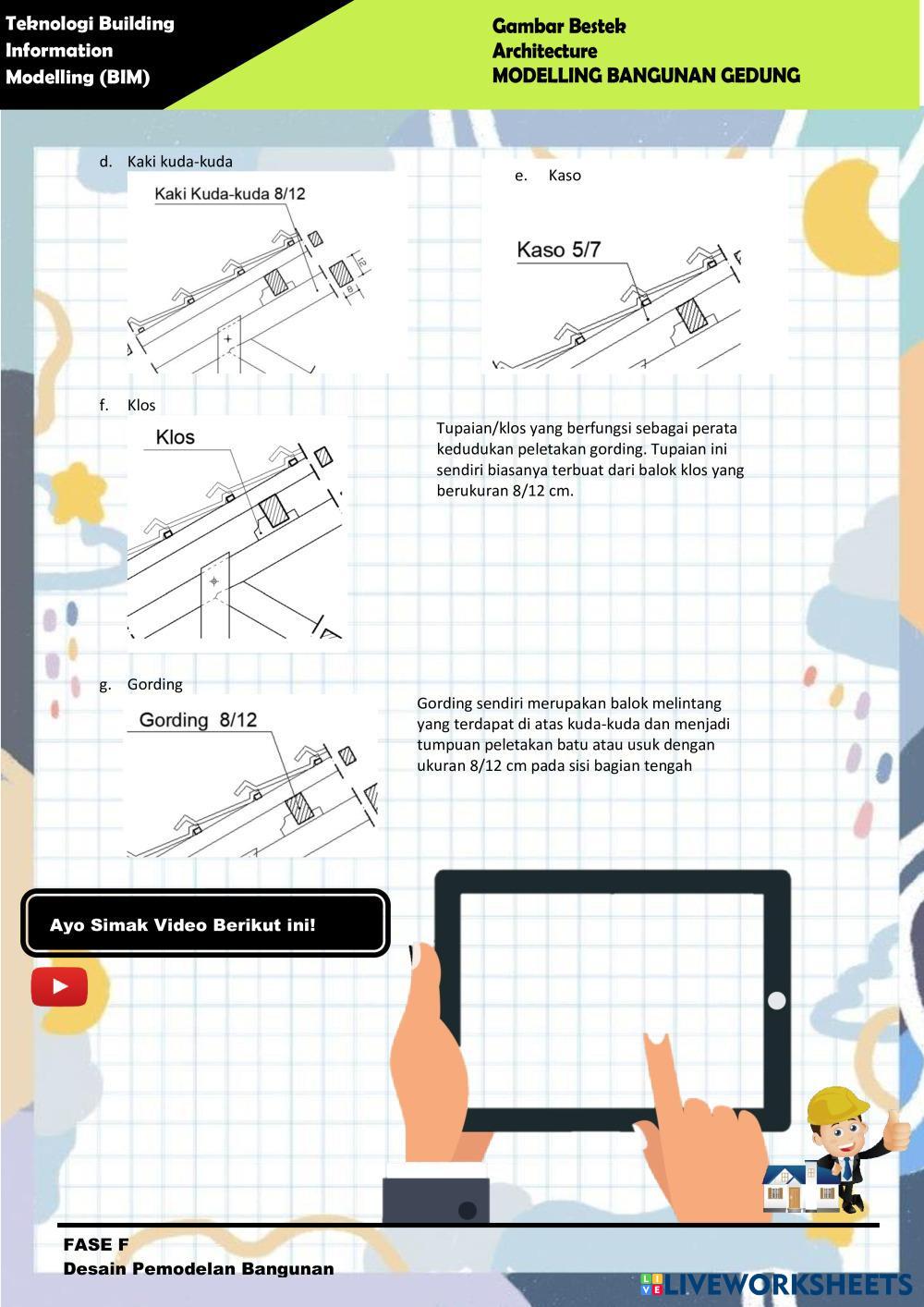 Teknologi Building Information Modelling (BIM)

Gambar Bestek
Architecture
MODELLING BANGUNAN GEDUNG

d. Kaki kuda-kuda

Kaki Kuda-kuda 8/12

12

8

e. Kaso

Kaso 5/7

f. Klos

Klos

Tupaian/klos yang berfungsi sebagai perata kedudukan peletakan gording. Tupaian ini sendiri biasanya terbuat dari balok klos yang berukuran 8/12 cm.

g. Gording

Gording 8/12

Gording sendiri merupakan balok melintang yang terdapat di atas kuda-kuda dan menjadi tumpuan peletakan batu atau usuk dengan ukuran 8/12 cm pada sisi bagian tengah

Ayo Simak Video Berikut ini!

FASE F
Desain Pemodelan Bangunan

LIVEWORKSHEETS