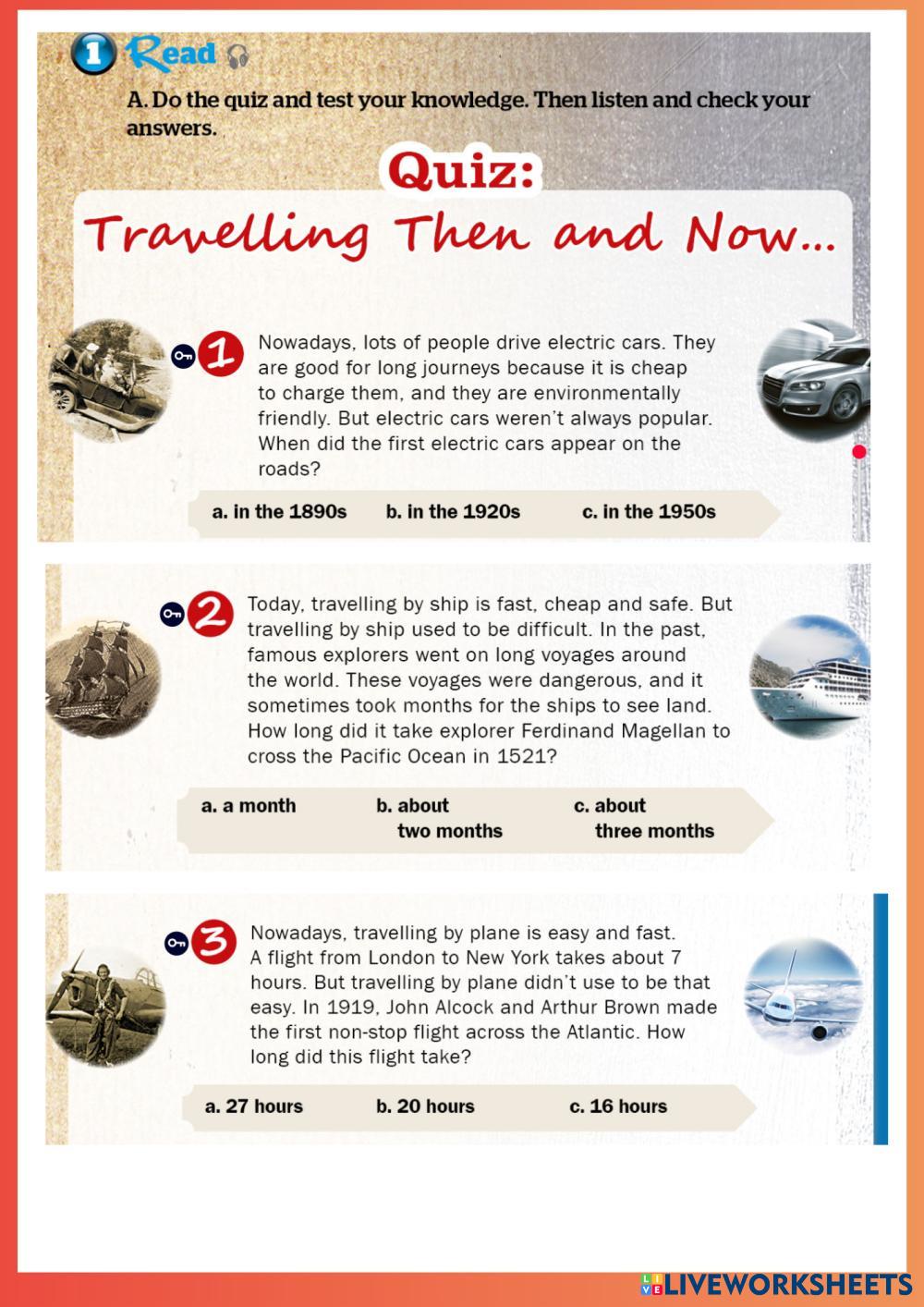 1 Read

A. Do the quiz and test your knowledge. Then listen and check your answers.

Quiz:

Travelling Then and Now...

1 Nowadays, lots of people drive electric cars. They are good for long journeys because it is cheap to charge them, and they are environmentally friendly. But electric cars weren't always popular. When did the first electric cars appear on the roads?

a. in the 1890s b. in the 1920s c. in the 1950s

2 Today, travelling by ship is fast, cheap and safe. But travelling by ship used to be difficult. In the past, famous explorers went on long voyages around the world. These voyages were dangerous, and it sometimes took months for the ships to see land. How long did it take explorer Ferdinand Magellan to cross the Pacific Ocean in 1521?

a. a month b. about two months c. about three months

3 Nowadays, travelling by plane is easy and fast. A flight from London to New York takes about 7 hours. But travelling by plane didn't use to be that easy. In 1919, John Alcock and Arthur Brown made the first non-stop flight across the Atlantic. How long did this flight take?

a. 27 hours b. 20 hours c. 16 hours

LIVEWORKSHEETS