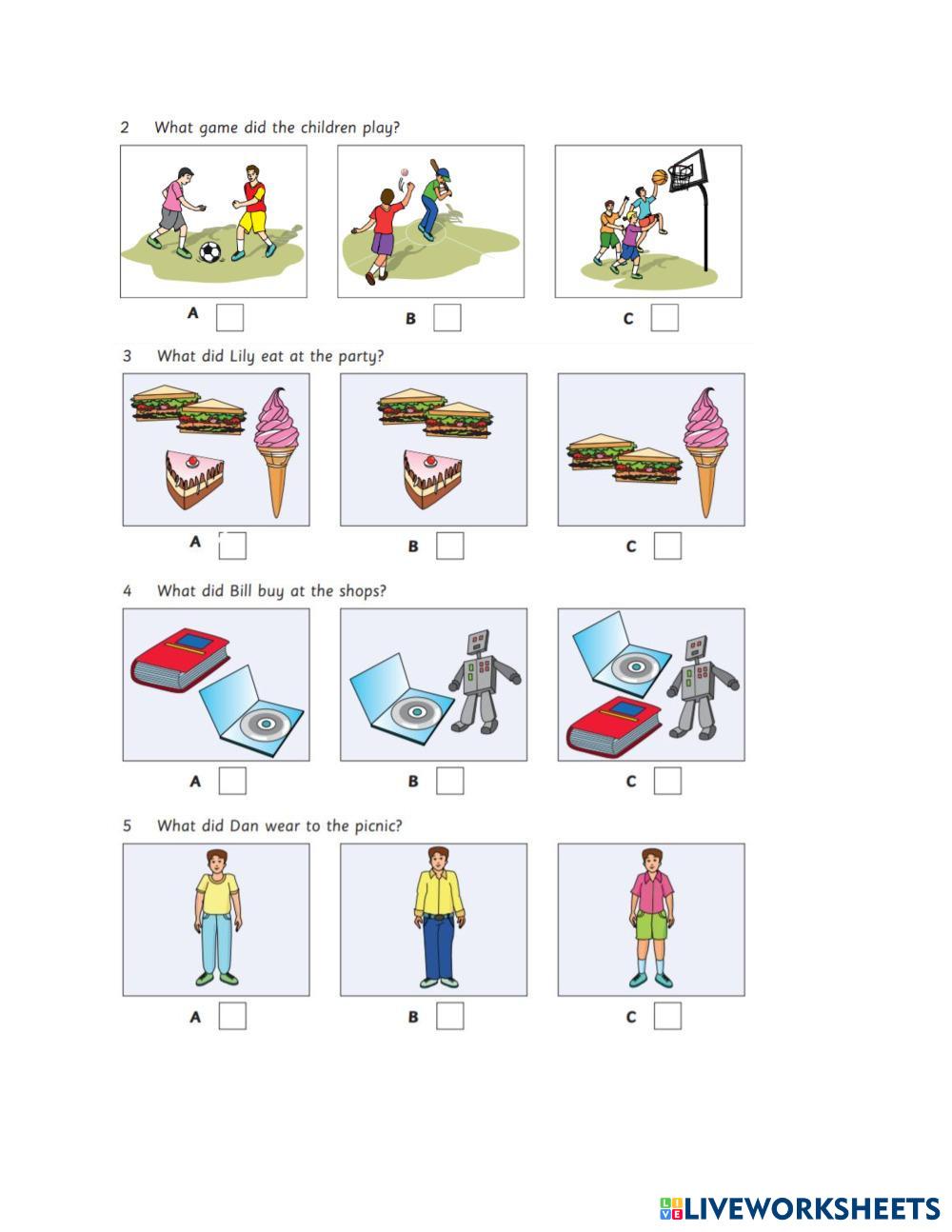 2 What game did the children play?

A B C

3 What did Lily eat at the party?

A B C

4 What did Bill buy at the shops?

A B C

5 What did Dan wear to the picnic?

A B C

LIVEWORKSHEETS