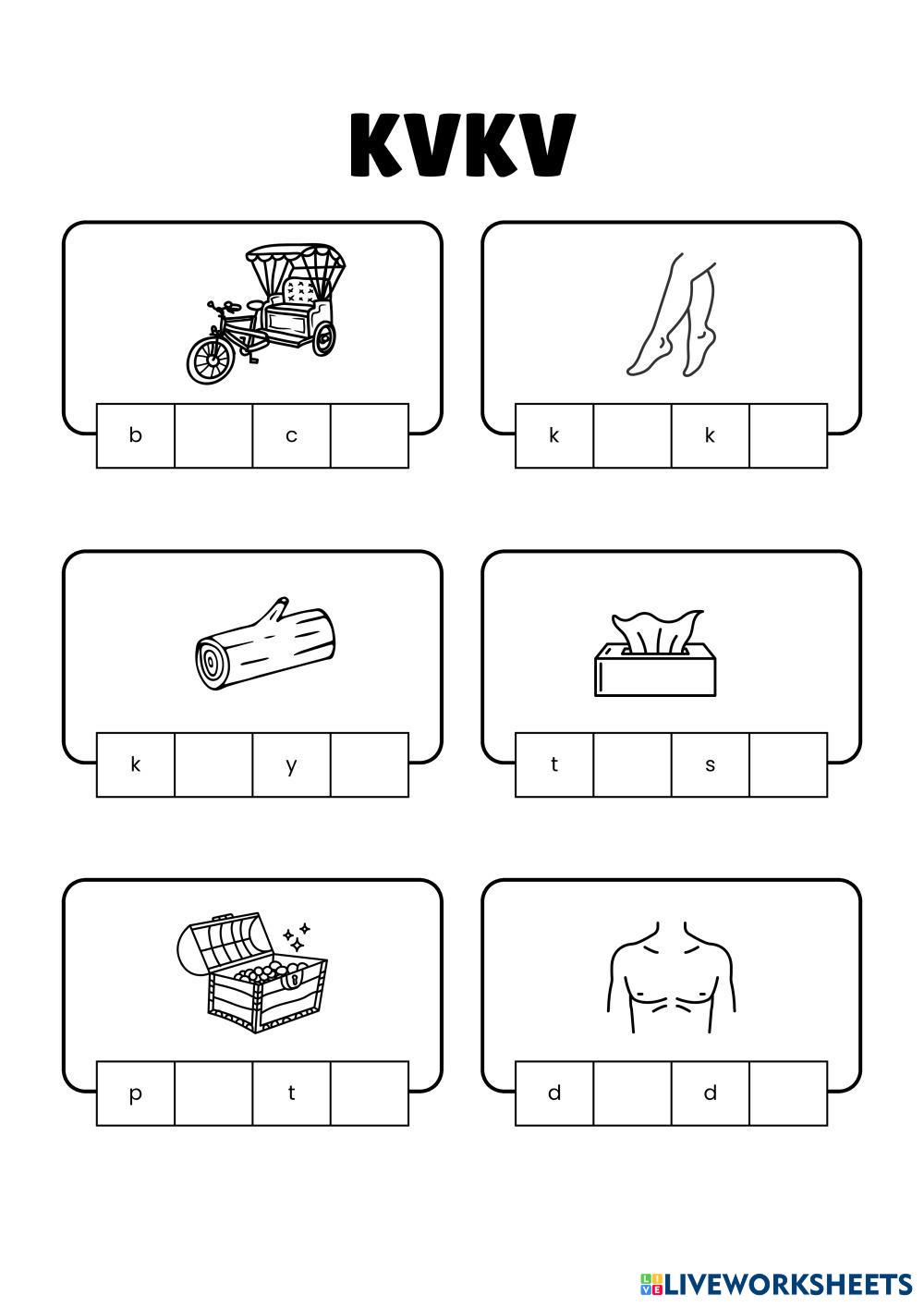 KVKV

| b | | c | |
|---|---|---|---|

| k | | k | |
|---|---|---|---|

| k | | y | |
|---|---|---|---|

| t | | s | |
|---|---|---|---|

| p | | t | |
|---|---|---|---|

| d | | d | |
|---|---|---|---|

LIVEWORKSHEETS