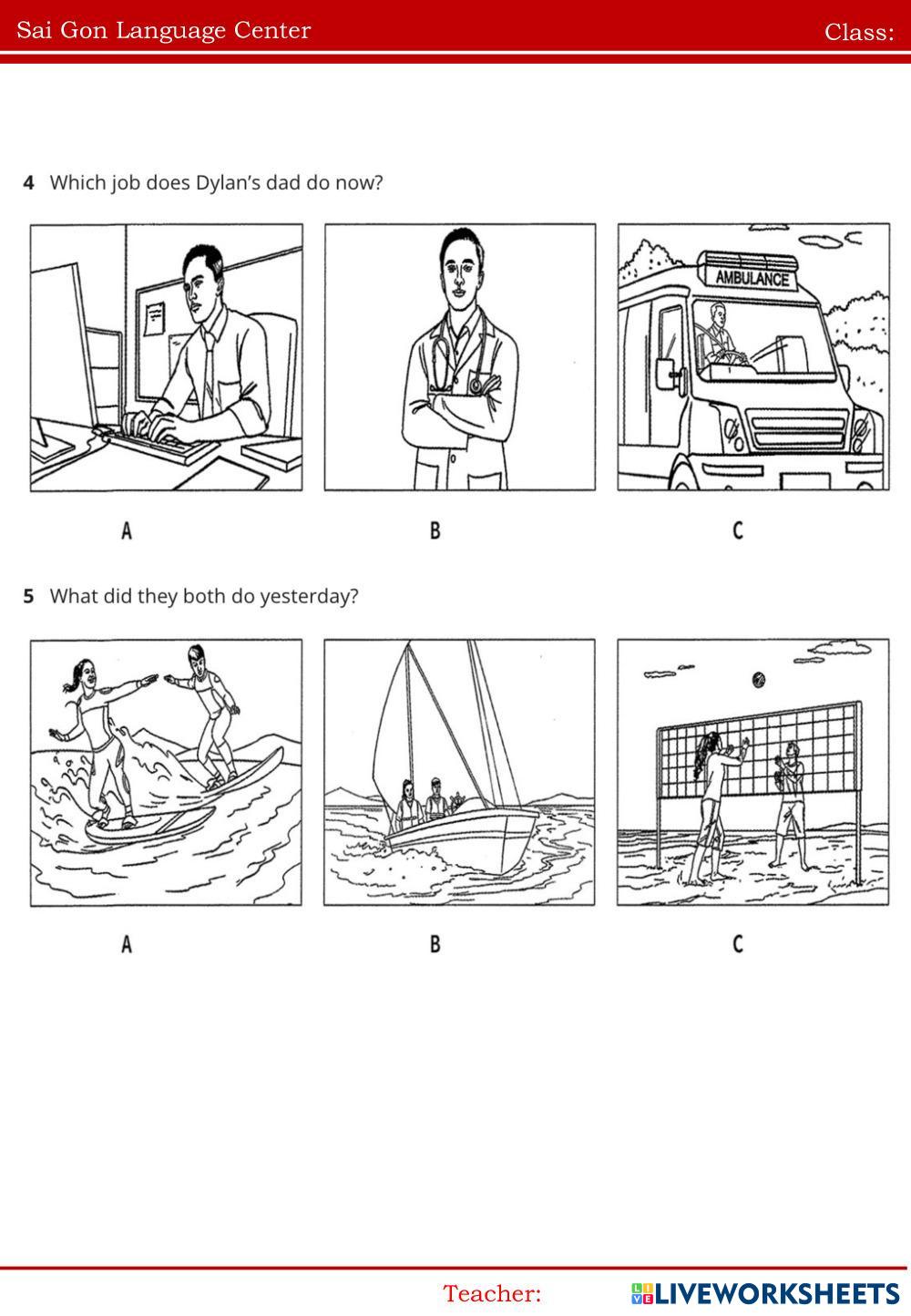 Sai Gon Language Center

Class:

4 Which job does Dylan's dad do now?

AMBULANCE

A

B

C

5 What did they both do yesterday?

A

B

C

Teacher:

LIVEWORKSHEETS