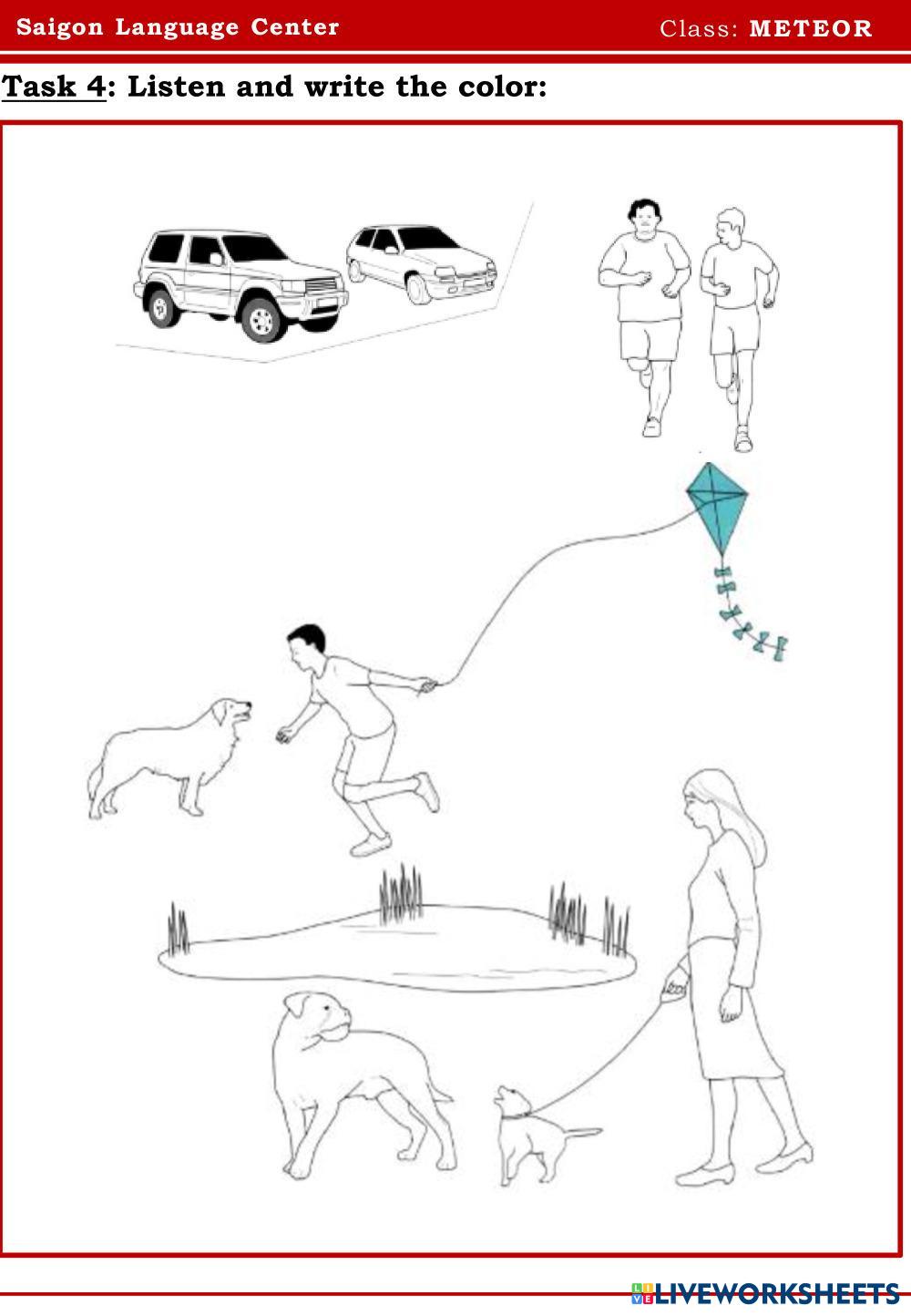 Saigon Language Center Class: METEOR

Task 4: Listen and write the color:

LIVEWORKSHEETS