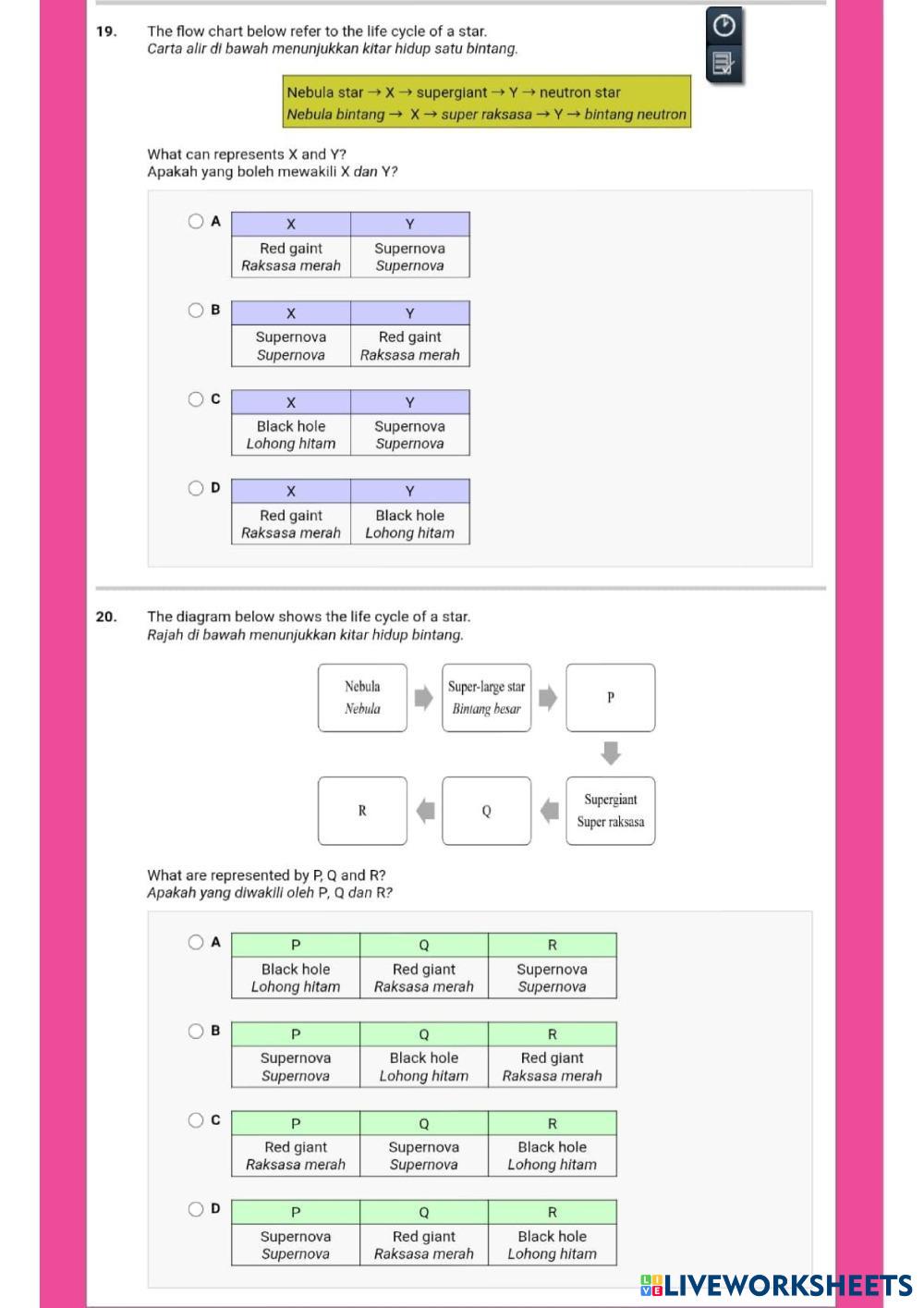 19. The flow chart below refer to the life cycle of a star.
Carta alir di bawah menunjukkan kitar hidup satu bintang.

Nebula star → X → supergiant → Y → neutron star
Nebula bintang → X → super raksasa → Y → bintang neutron

What can represents X and Y?
Apakah yang boleh mewakili X dan Y?

A
| X | Y |
|---|---|
| Red gaint Raksasa merah | Supernova Supernova |

B
| X | Y |
|---|---|
| Supernova Supernova | Red gaint Raksasa merah |

C
| X | Y |
|---|---|
| Black hole Lohong hitam | Supernova Supernova |

D
| X | Y |
|---|---|
| Red gaint Raksasa merah | Black hole Lohong hitam |

20. The diagram below shows the life cycle of a star.
Rajah di bawah menunjukkan kitar hidup bintang.

Nebula
Nebula

Super-large star
Bintang besar

P

Supergiant
Super raksasa

Q

R

What are represented by P, Q and R?
Apakah yang diwakili oleh P, Q dan R?

A
| P | Q | R |
|---|---|---|
| Black hole Lohong hitam | Red giant Raksasa merah | Supernova Supernova |

B
| P | Q | R |
|---|---|---|
| Supernova Supernova | Black hole Lohong hitam | Red giant Raksasa merah |

C
| P | Q | R |
|---|---|---|
| Red giant Raksasa merah | Supernova Supernova | Black hole Lohong hitam |

D
| P | Q | R |
|---|---|---|
| Supernova Supernova | Red giant Raksasa merah | Black hole Lohong hitam |

LIVEWORKSHEETS