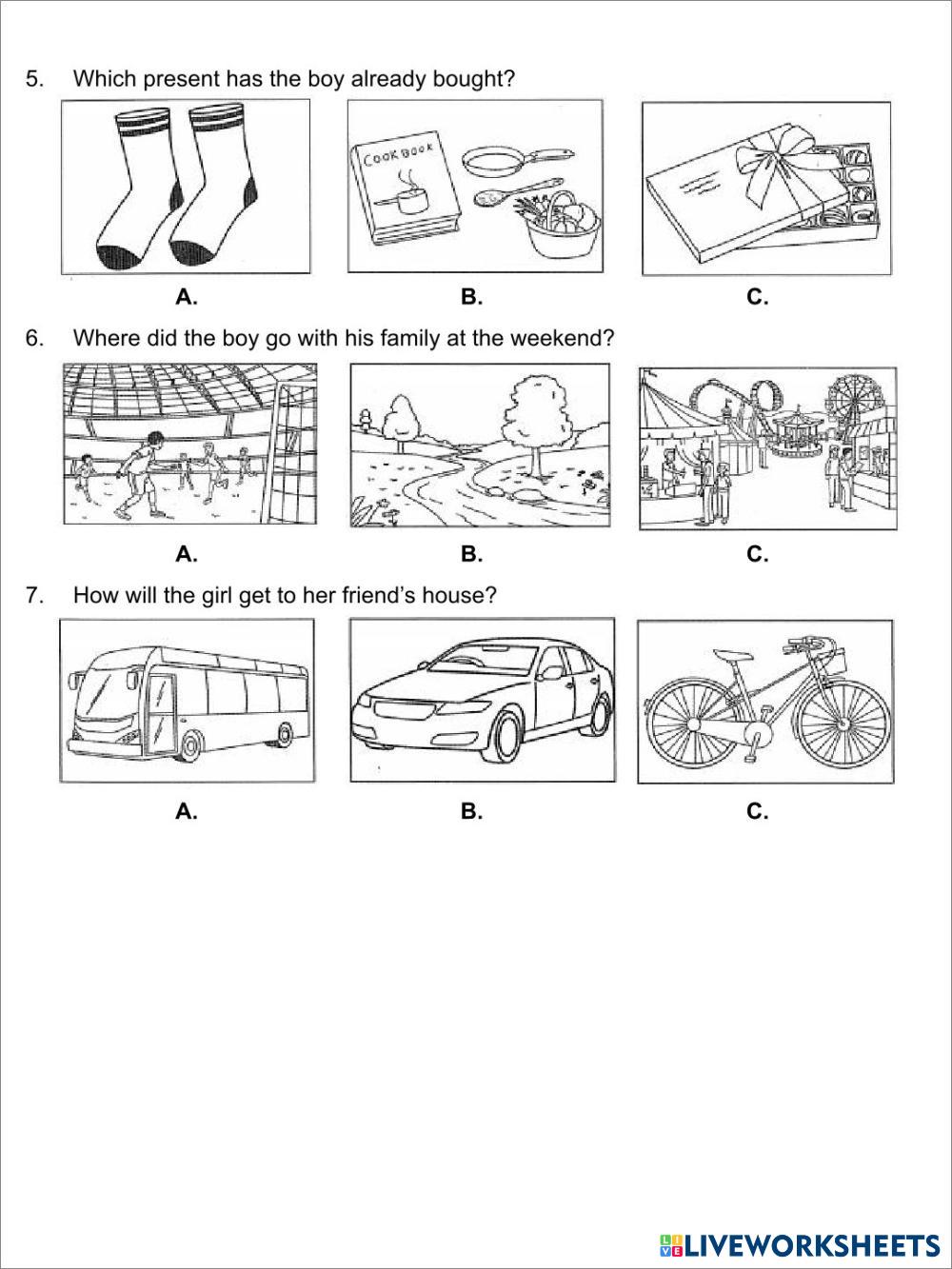 5. Which present has the boy already bought?

COOK BOOK

A. B. C.

6. Where did the boy go with his family at the weekend?

A. B. C.

7. How will the girl get to her friend's house?

A. B. C.

LIVEWORKSHEETS