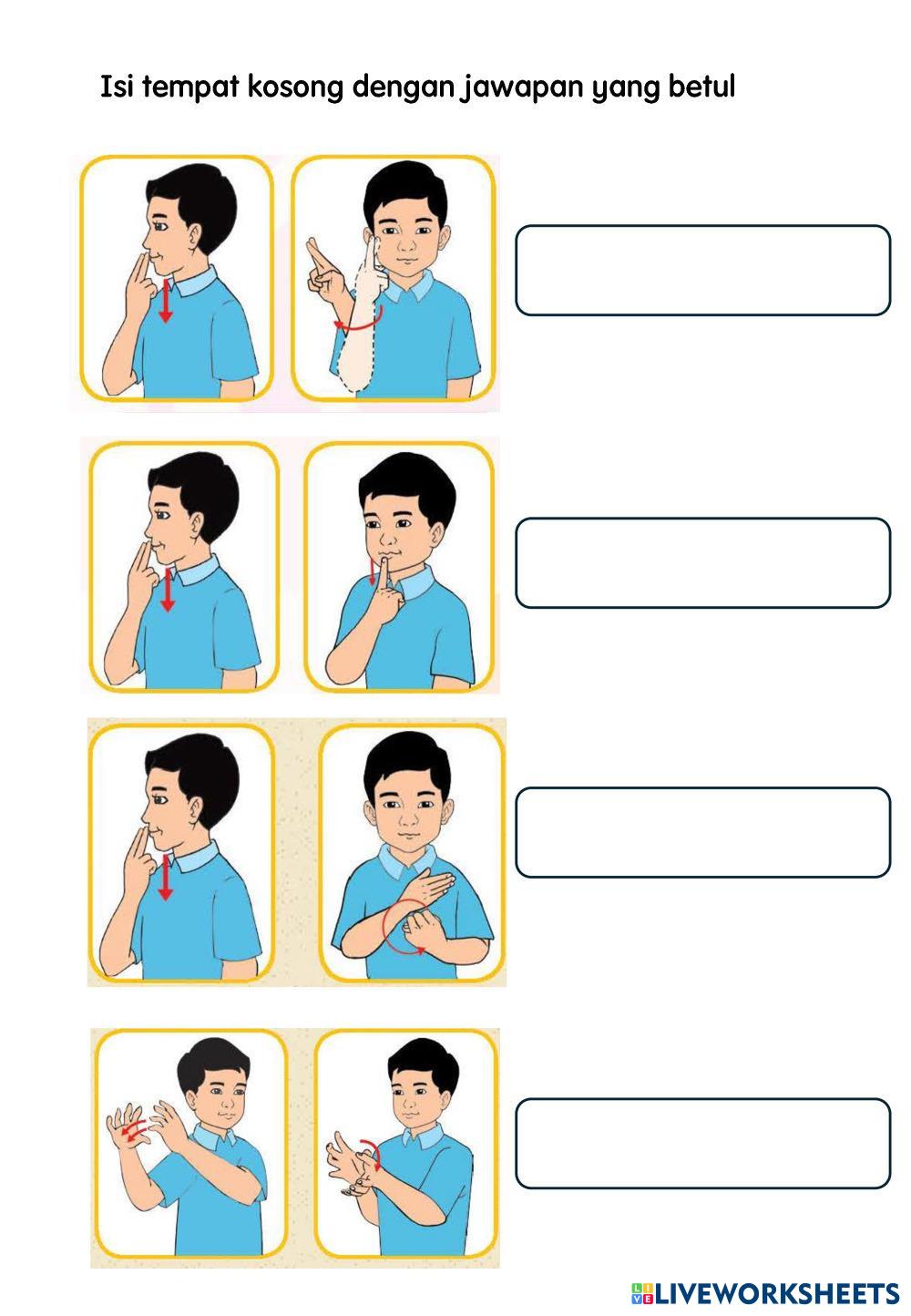 Isi tempat kosong dengan jawapan yang betul

LIVEWORKSHEETS