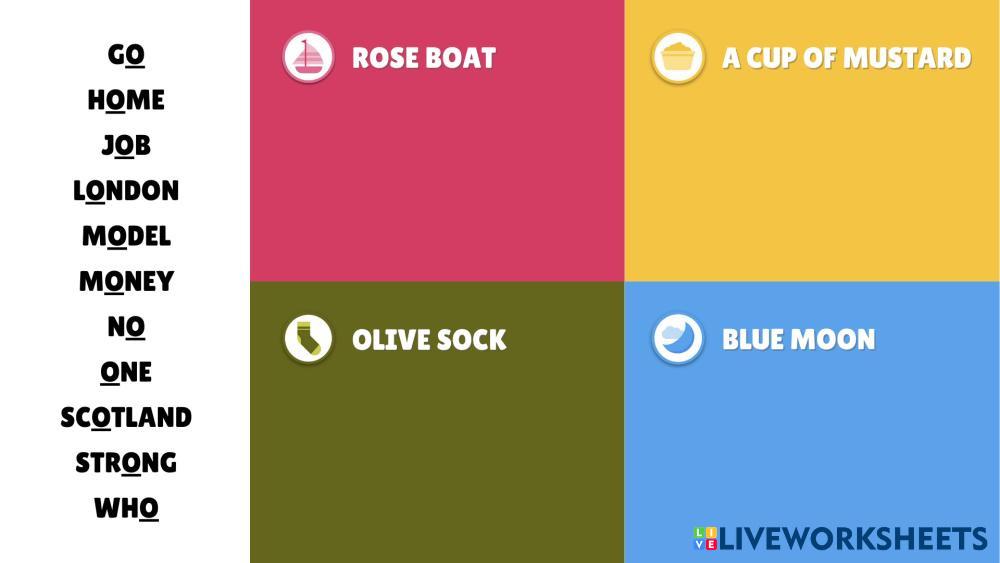 GO
HOME
JOB
LONDON
MODEL
MONEY
NO
ONE
SCOTLAND
STRONG
WHO

ROSE BOAT

A CUP OF MUSTARD

OLIVE SOCK

BLUE MOON

LIVEWORKSHEETS