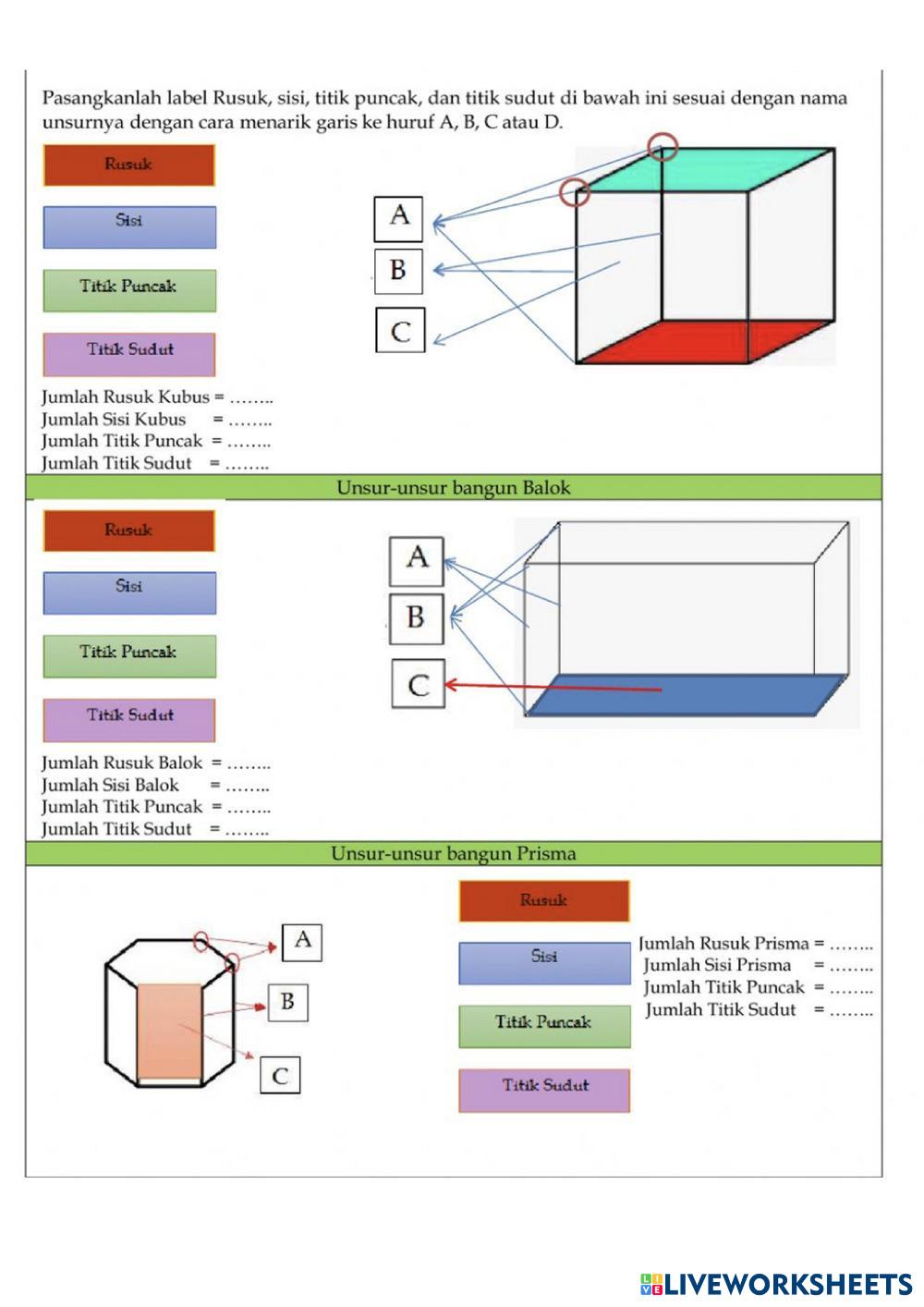 Pasangkanlah label Rusuk, sisi, titik puncak, dan titik sudut di bawah ini sesuai dengan nama unsurnya dengan cara menarik garis ke huruf A, B, C atau D.

Rusuk

Sisi

Titik Puncak

Titik Sudut

A

B

C

Jumlah Rusuk Kubus = ……..
Jumlah Sisi Kubus = ……..
Jumlah Titik Puncak = ……..
Jumlah Titik Sudut = ……..

Unsur-unsur bangun Balok

Rusuk

Sisi

Titik Puncak

Titik Sudut

A

B

C

Jumlah Rusuk Balok = ……..
Jumlah Sisi Balok = ……..
Jumlah Titik Puncak = ……..
Jumlah Titik Sudut = ……..

Unsur-unsur bangun Prisma

A

B

C

Rusuk

Sisi

Titik Puncak

Titik Sudut

Jumlah Rusuk Prisma = ……..
Jumlah Sisi Prisma = ……..
Jumlah Titik Puncak = ……..
Jumlah Titik Sudut = ……..

LIVEWORKSHEETS