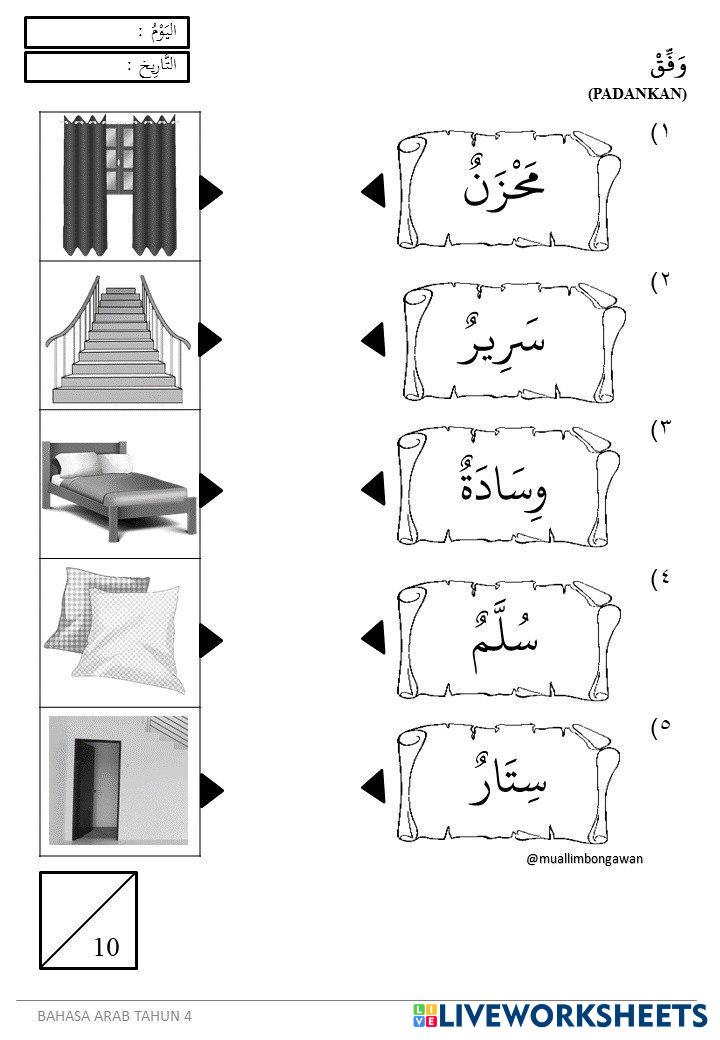 اليَوْمُ :
التَّارِيخُ :

وَفِّقْ
(PADANKAN)

١) مَخْزَنٌ

٢) سَرِيرٌ

٣) وِسَادَةٌ

٤) سُلَّمٌ

٥) سِتَارٌ

@muallimbongawan

10

BAHASA ARAB TAHUN 4

LIVEWORKSHEETS