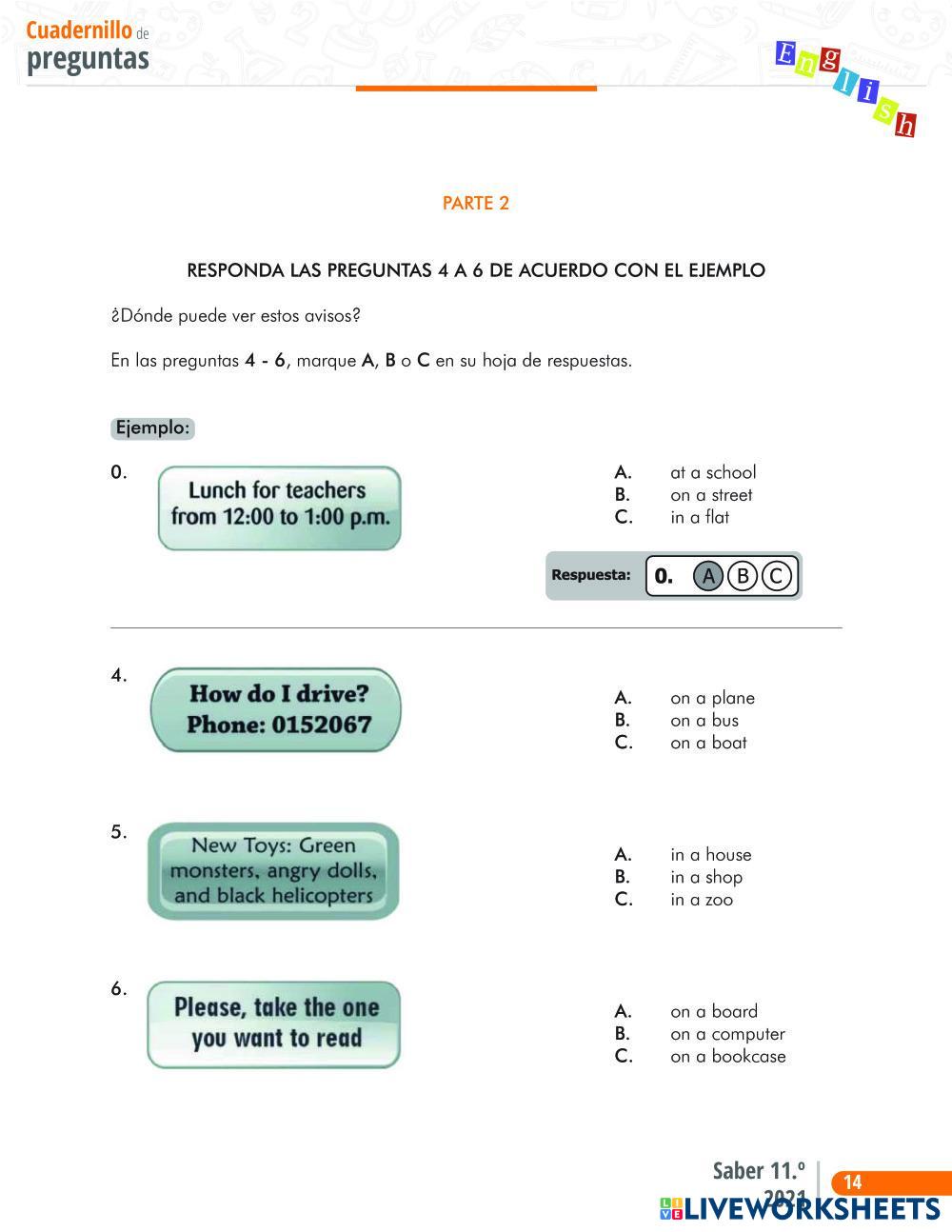 Cuadernillo de
preguntas

English

PARTE 2

RESPONDA LAS PREGUNTAS 4 A 6 DE ACUERDO CON EL EJEMPLO

¿Dónde puede ver estos avisos?

En las preguntas 4 - 6, marque A, B o C en su hoja de respuestas.

Ejemplo:

0. Lunch for teachers from 12:00 to 1:00 p.m.

A. at a school
B. on a street
C. in a flat

Respuesta: 0. A B C

4. How do I drive? Phone: 0152067

A. on a plane
B. on a bus
C. on a boat

5. New Toys: Green monsters, angry dolls, and black helicopters

A. in a house
B. in a shop
C. in a zoo

6. Please, take the one you want to read

A. on a board
B. on a computer
C. on a bookcase

Saber 11.º 2021 14

LIVEWORKSHEETS