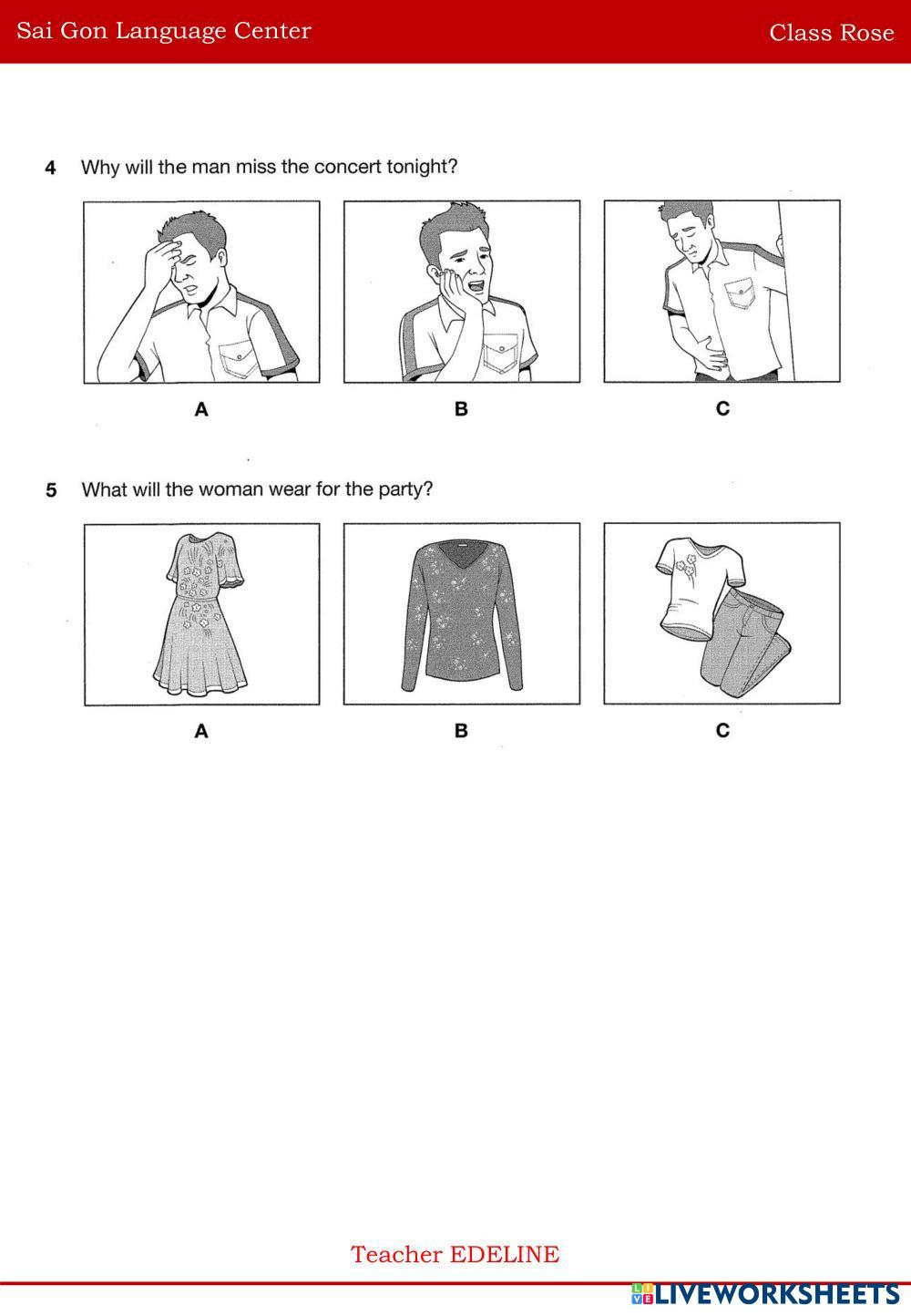 Sai Gon Language Center

Class Rose

4 Why will the man miss the concert tonight?

A

B

C

5 What will the woman wear for the party?

A

B

C

Teacher EDELINE

LIVEWORKSHEETS