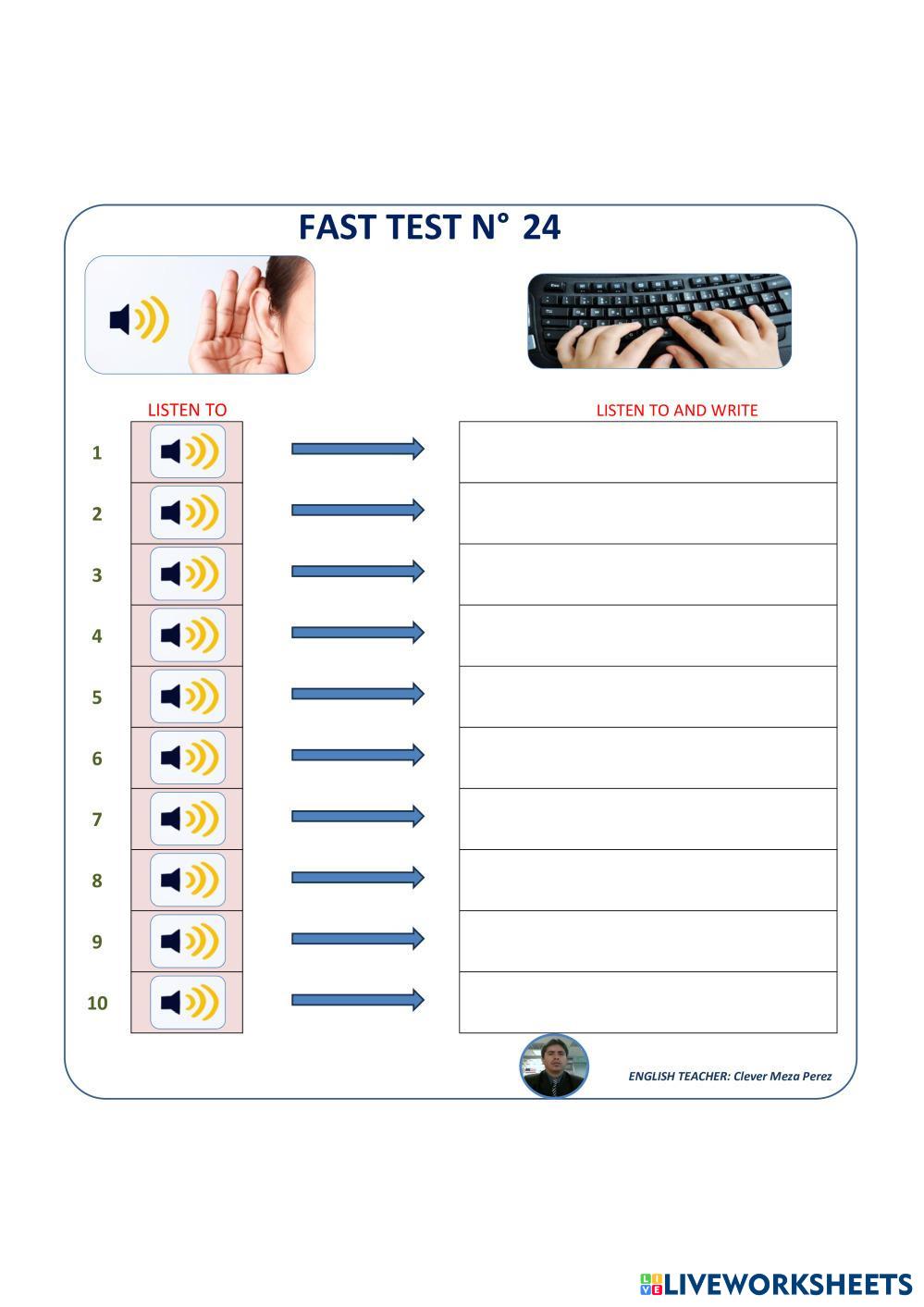 FAST TEST N° 24

LISTEN TO

LISTEN TO AND WRITE

1
2
3
4
5
6
7
8
9
10

ENGLISH TEACHER: Clever Meza Perez

LIVEWORKSHEETS