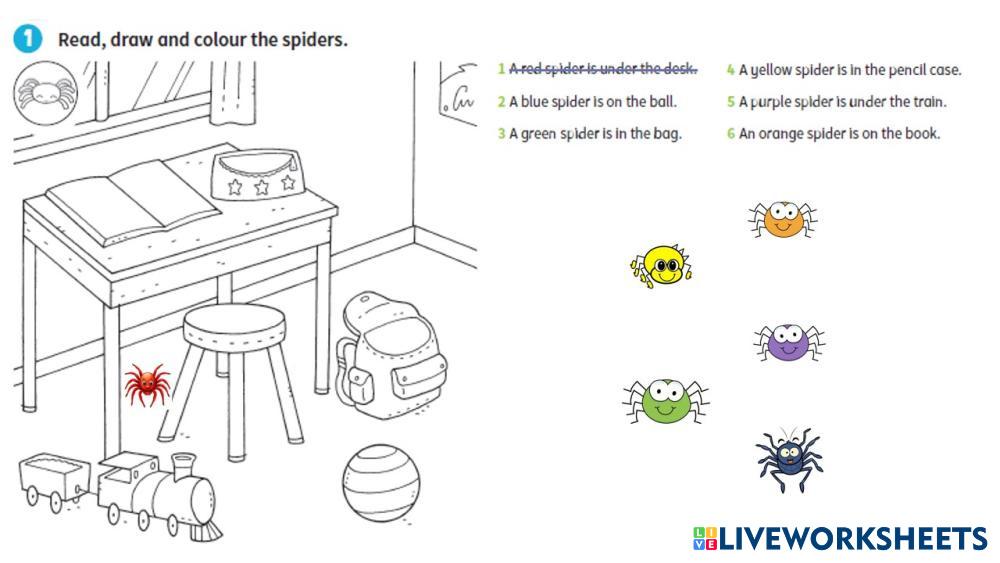 1 Read, draw and colour the spiders.

1 A red spider is under the desk.
2 A blue spider is on the ball.
3 A green spider is in the bag.
4 A yellow spider is in the pencil case.
5 A purple spider is under the train.
6 An orange spider is on the book.

LIVEWORKSHEETS