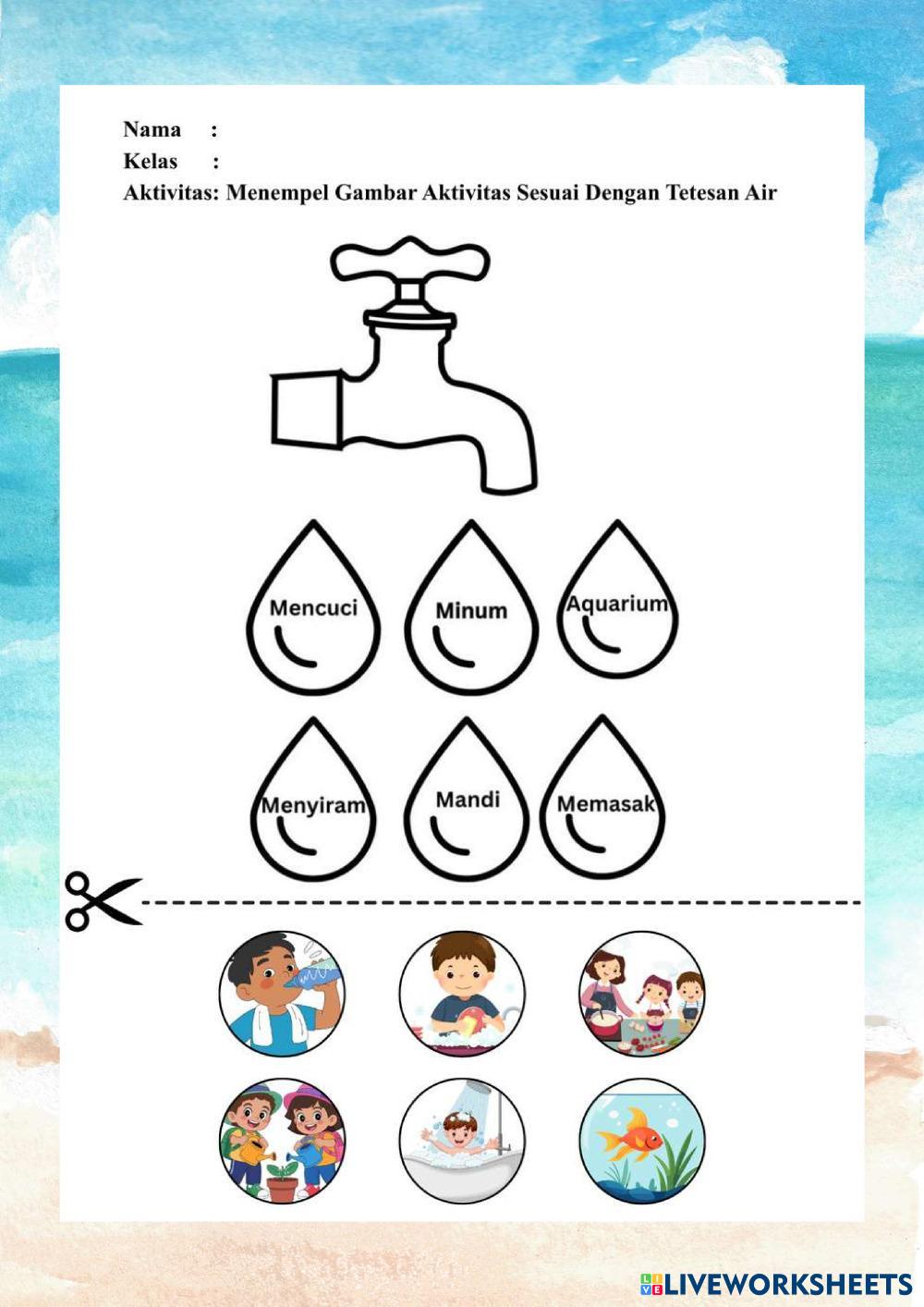 Nama :
Kelas :
Aktivitas: Menempel Gambar Aktivitas Sesuai Dengan Tetesan Air

Mencuci
Minum
Aquarium

Menyiram
Mandi
Memasak

LIVEWORKSHEETS