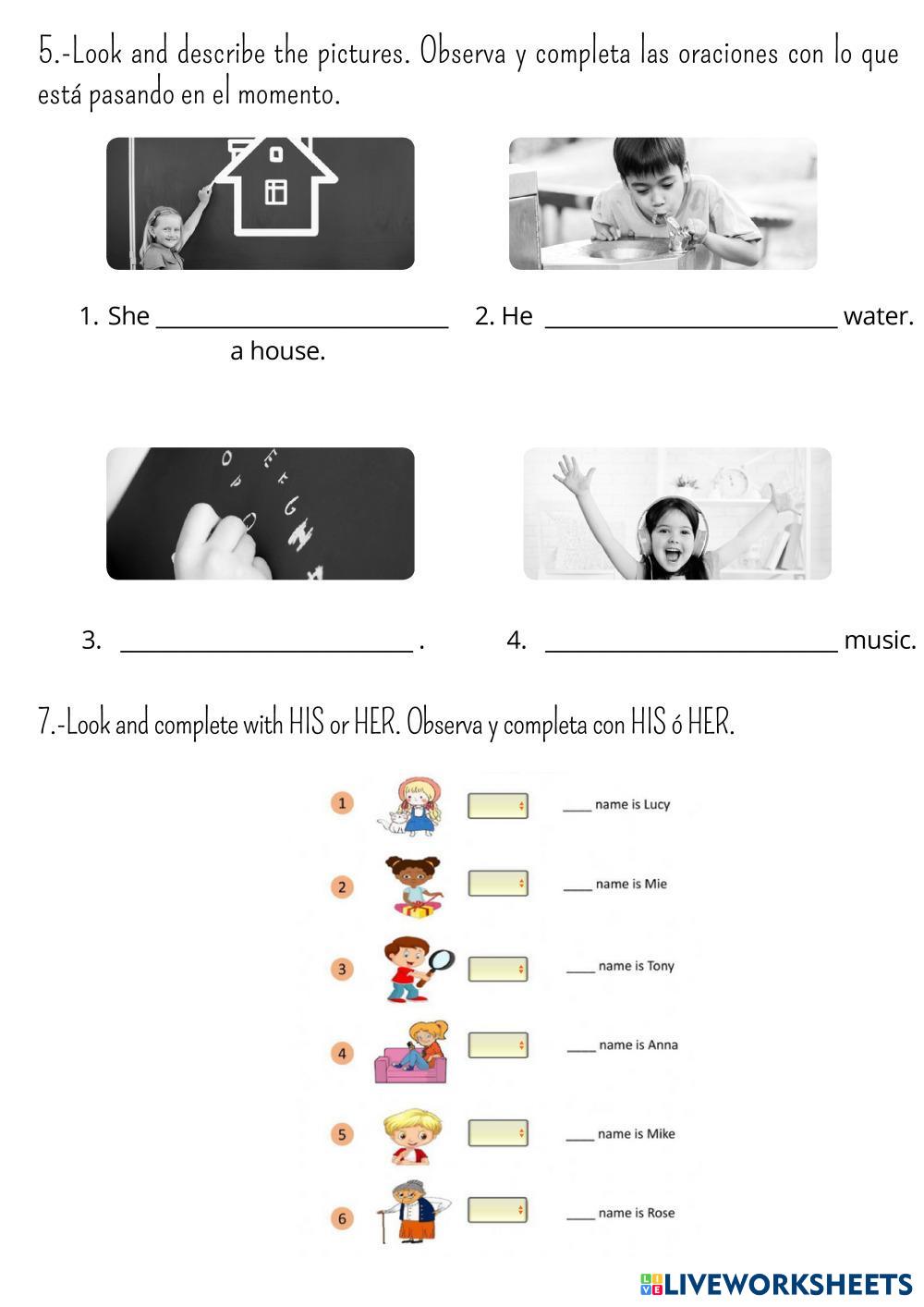 5.-Look and describe the pictures. Observa y completa las oraciones con lo que está pasando en el momento.

1. She ________________________ a house.

2. He ________________________ water.

3. ________________________ .

4. ________________________ music.

7.-Look and complete with HIS or HER. Observa y completa con HIS ó HER.

1 ____ name is Lucy

2 ____ name is Mie

3 ____ name is Tony

4 ____ name is Anna

5 ____ name is Mike

6 ____ name is Rose

LIVEWORKSHEETS