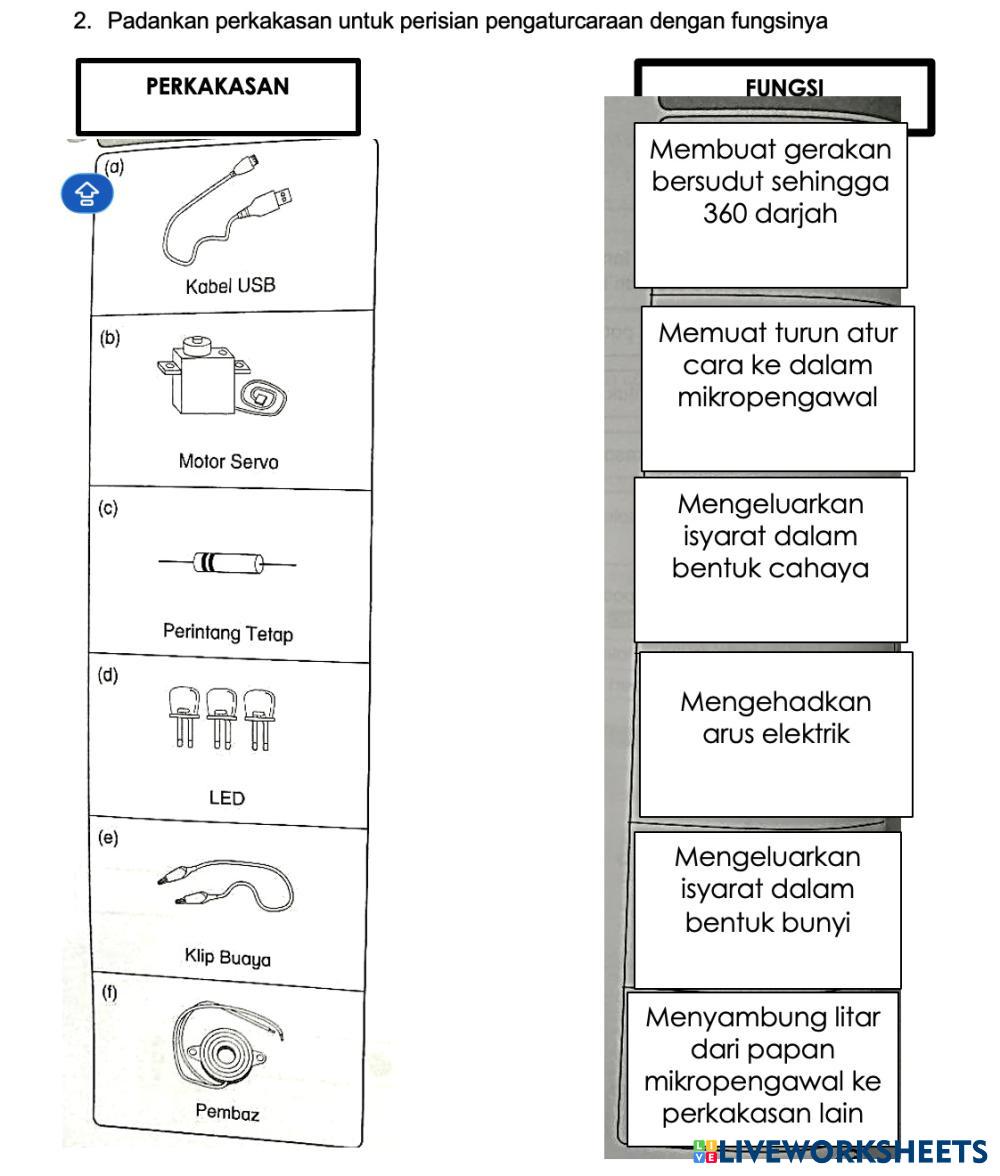 2. Padankan perkakasan untuk perisian pengaturcaraan dengan fungsinya

PERKAKASAN

(a)
Kabel USB

(b)
Motor Servo

(c)
Perintang Tetap

(d)
LED

(e)
Klip Buaya

(f)
Pembaz

FUNGSI

Membuat gerakan bersudut sehingga 360 darjah

Memuat turun atur cara ke dalam mikropengawal

Mengeluarkan isyarat dalam bentuk cahaya

Mengehadkan arus elektrik

Mengeluarkan isyarat dalam bentuk bunyi

Menyambung litar dari papan mikropengawal ke perkakasan lain

LIVEWORKSHEETS