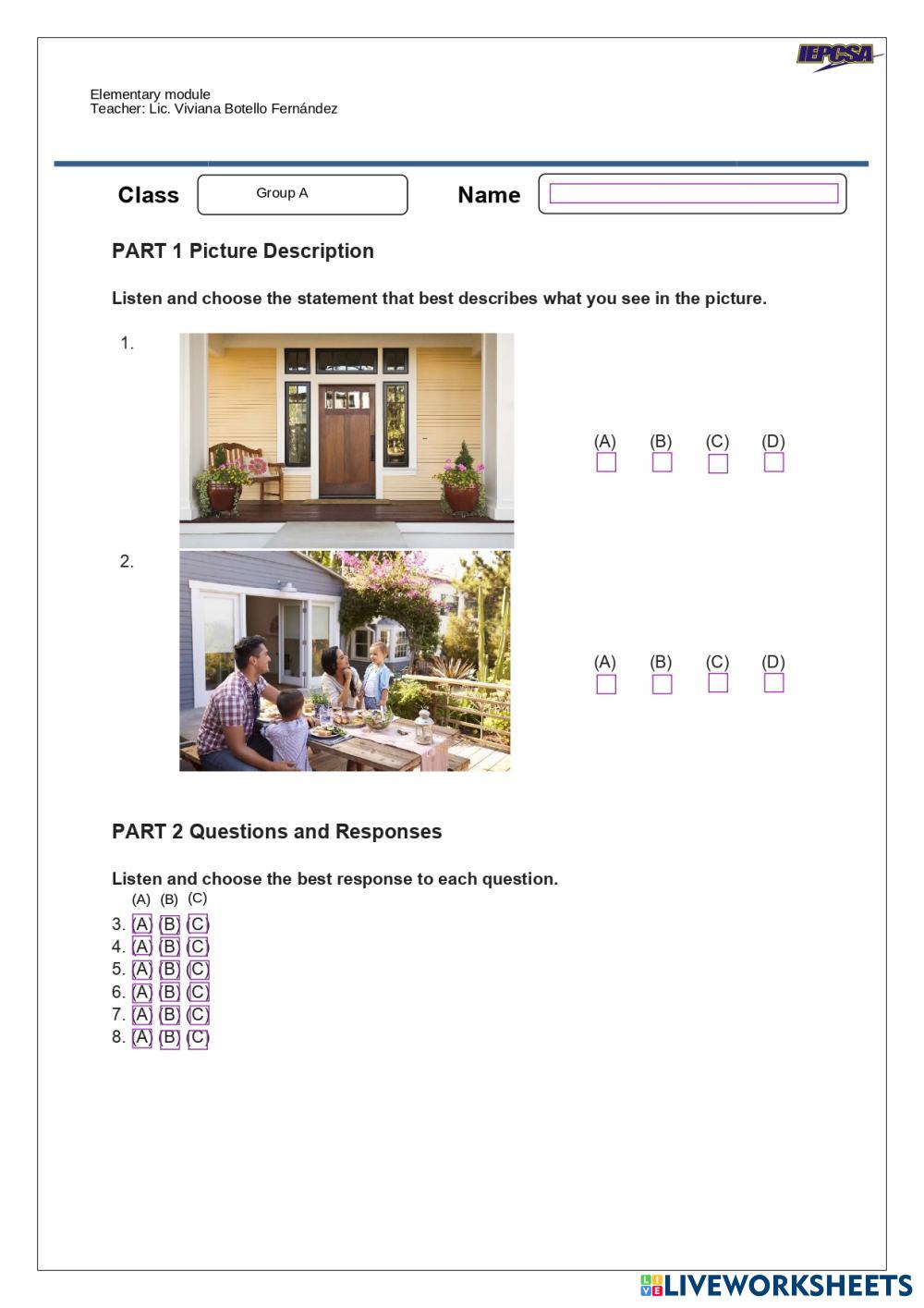 IEPCSA

Elementary module
Teacher: Lic. Viviana Botello Fernández

Class Group A Name

PART 1 Picture Description

Listen and choose the statement that best describes what you see in the picture.

1.

(A) (B) (C) (D)

2.

(A) (B) (C) (D)

PART 2 Questions and Responses

Listen and choose the best response to each question.

(A) (B) (C)

3. (A) (B) (C)
4. (A) (B) (C)
5. (A) (B) (C)
6. (A) (B) (C)
7. (A) (B) (C)
8. (A) (B) (C)

LIVEWORKSHEETS