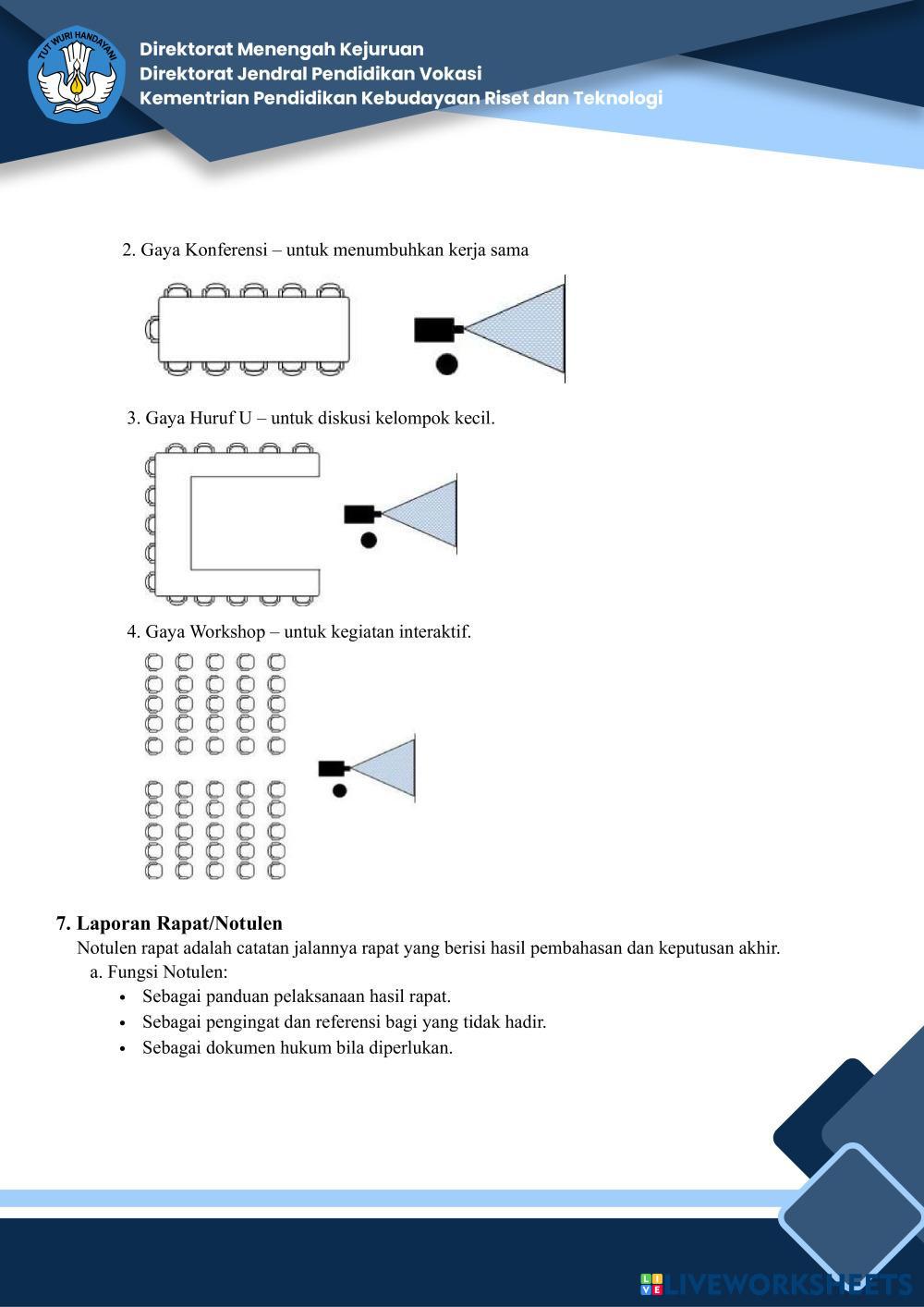 TUT WURI HANDAYANI

Direktorat Menengah Kejuruan
Direktorat Jendral Pendidikan Vokasi
Kementrian Pendidikan Kebudayaan Riset dan Teknologi

2. Gaya Konferensi – untuk menumbuhkan kerja sama

3. Gaya Huruf U – untuk diskusi kelompok kecil.

4. Gaya Workshop – untuk kegiatan interaktif.

7. Laporan Rapat/Notulen
Notulen rapat adalah catatan jalannya rapat yang berisi hasil pembahasan dan keputusan akhir.
a. Fungsi Notulen:
• Sebagai panduan pelaksanaan hasil rapat.
• Sebagai pengingat dan referensi bagi yang tidak hadir.
• Sebagai dokumen hukum bila diperlukan.

LIVEWORKSHEETS