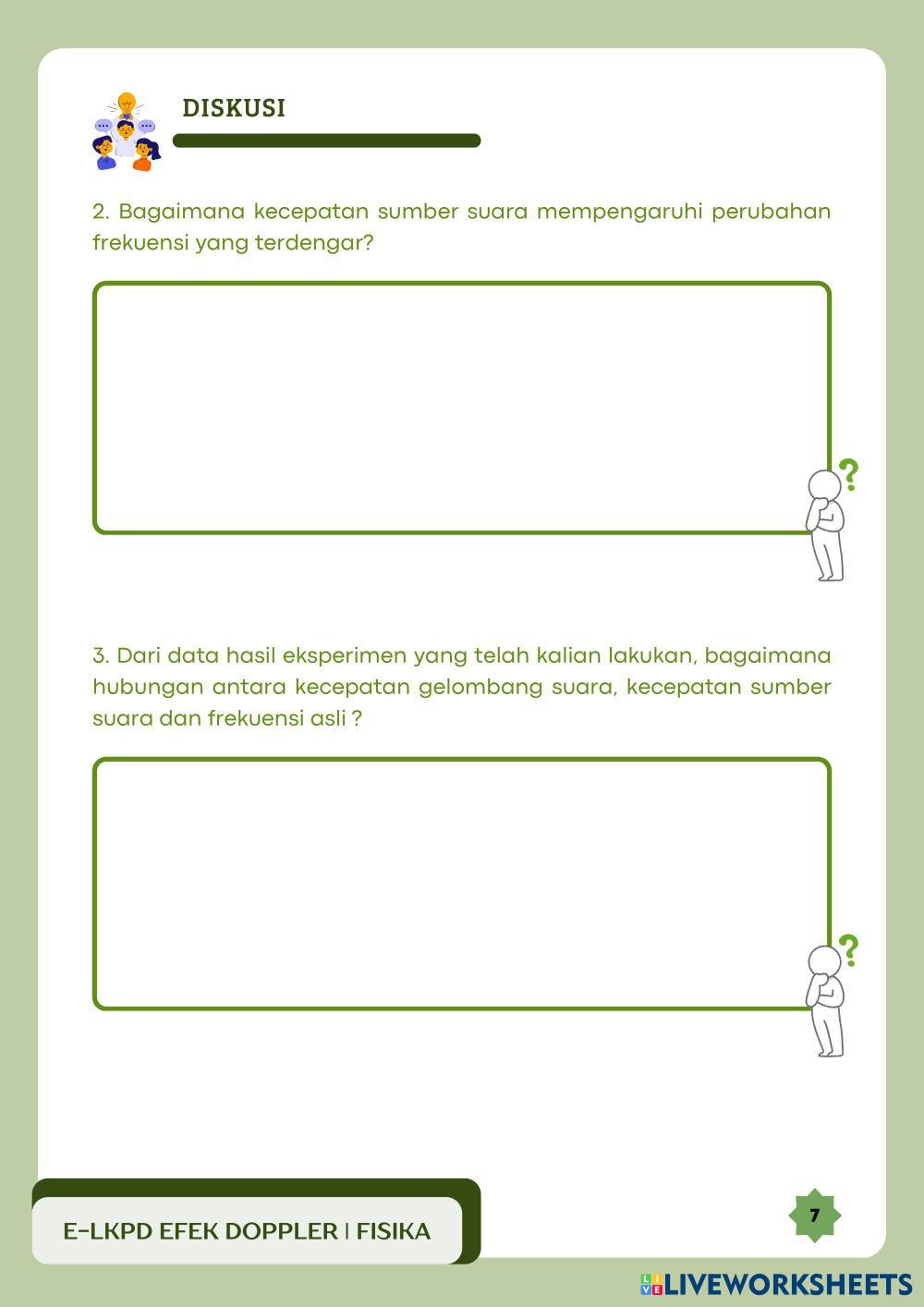 DISKUSI

2. Bagaimana kecepatan sumber suara mempengaruhi perubahan frekuensi yang terdengar?

?

3. Dari data hasil eksperimen yang telah kalian lakukan, bagaimana hubungan antara kecepatan gelombang suara, kecepatan sumber suara dan frekuensi asli ?

?

E-LKPD EFEK DOPPLER | FISIKA

7

LIVEWORKSHEETS