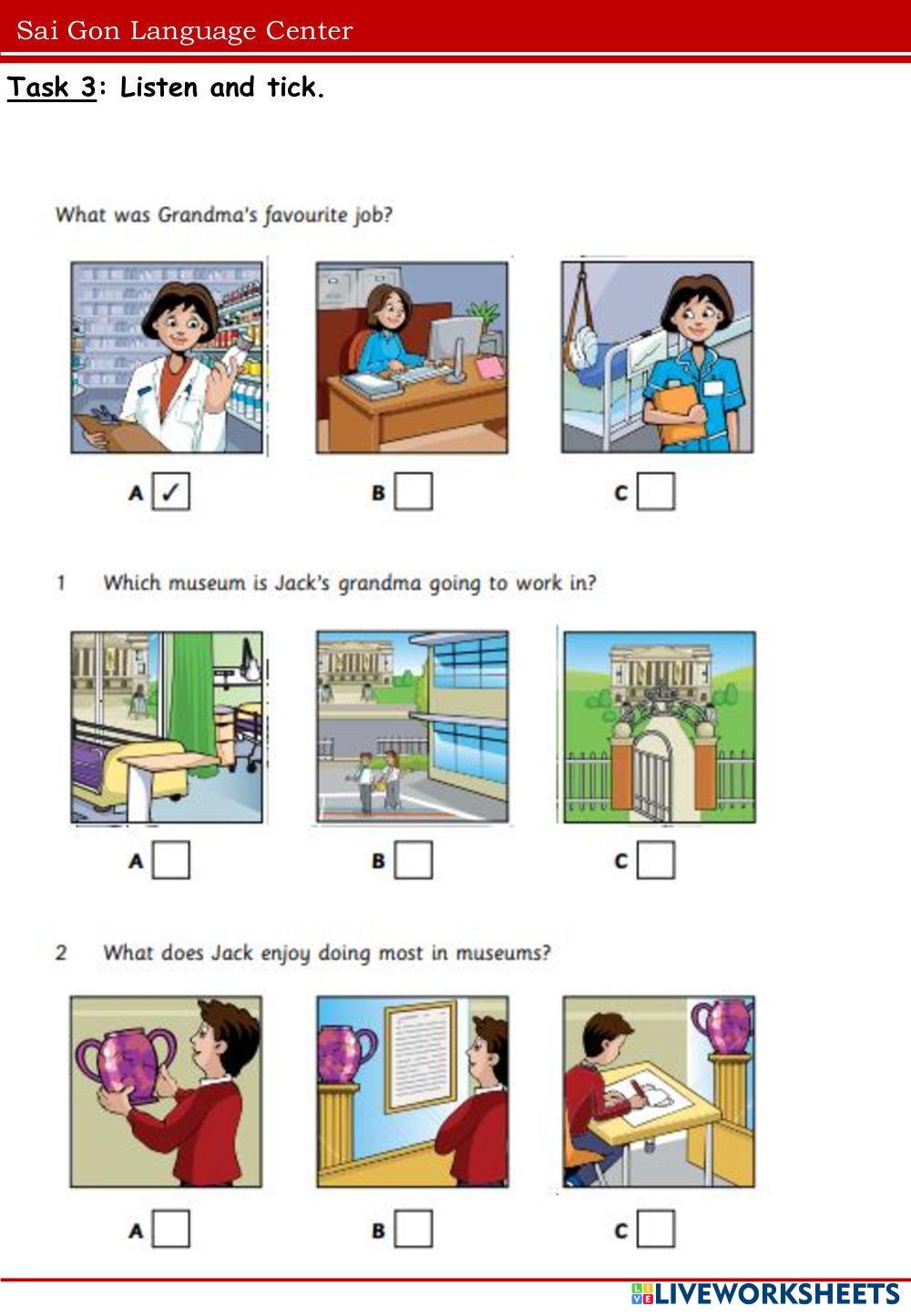 Sai Gon Language Center

Task 3: Listen and tick.

What was Grandma's favourite job?

A ✓ B C

1 Which museum is Jack's grandma going to work in?

A B C

2 What does Jack enjoy doing most in museums?

A B C

LIVEWORKSHEETS