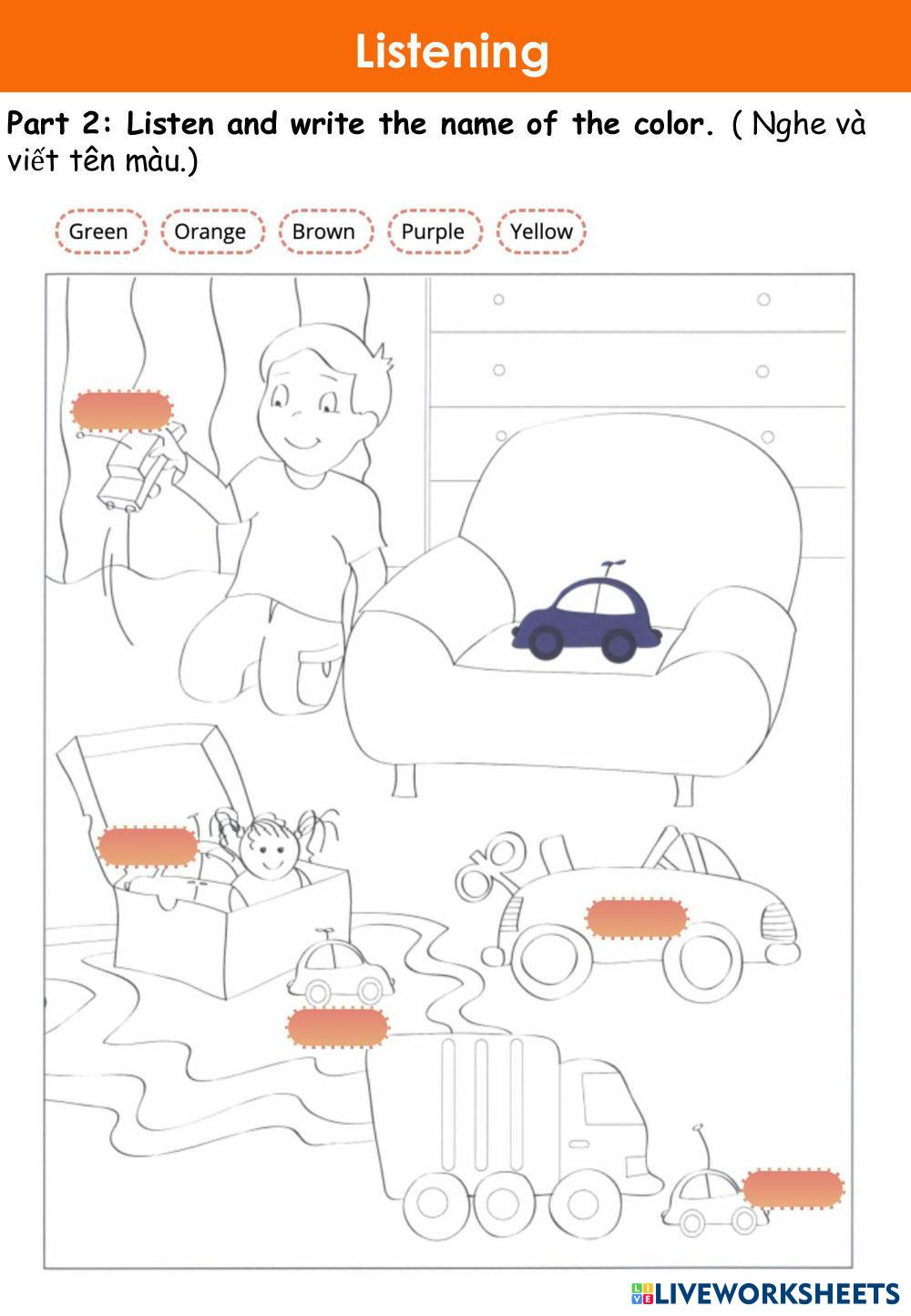 Listening

Part 2: Listen and write the name of the color. ( Nghe và viết tên màu.)

Green Orange Brown Purple Yellow

LIVEWORKSHEETS