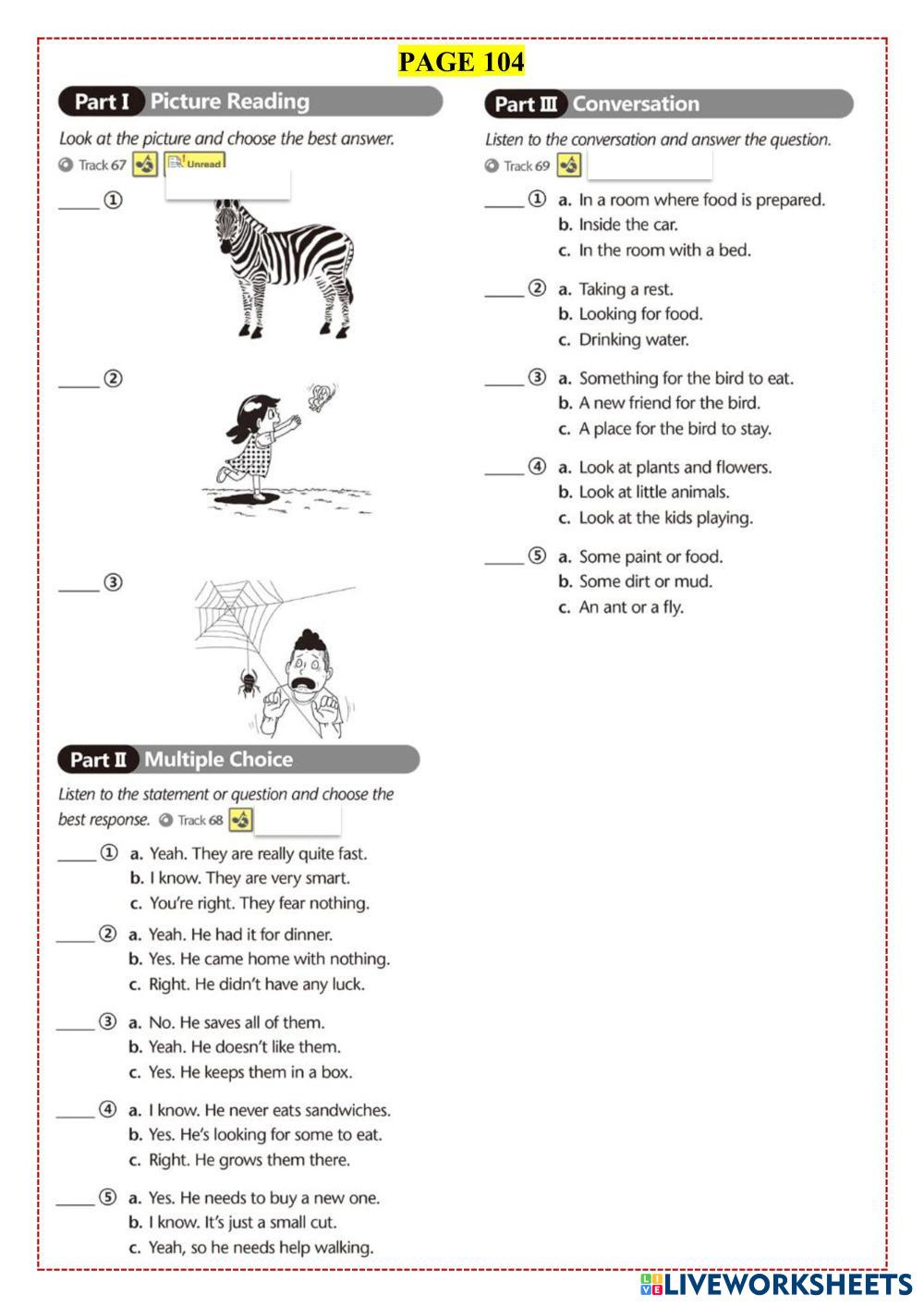 PAGE 104

Part I Picture Reading

Look at the picture and choose the best answer.
Track 67 Unread

_____ ①

_____ ②

_____ ③

Part II Multiple Choice

Listen to the statement or question and choose the best response. Track 68

_____ ① a. Yeah. They are really quite fast.
b. I know. They are very smart.
c. You're right. They fear nothing.

_____ ② a. Yeah. He had it for dinner.
b. Yes. He came home with nothing.
c. Right. He didn't have any luck.

_____ ③ a. No. He saves all of them.
b. Yeah. He doesn't like them.
c. Yes. He keeps them in a box.

_____ ④ a. I know. He never eats sandwiches.
b. Yes. He's looking for some to eat.
c. Right. He grows them there.

_____ ⑤ a. Yes. He needs to buy a new one.
b. I know. It's just a small cut.
c. Yeah, so he needs help walking.

Part III Conversation

Listen to the conversation and answer the question.
Track 69

_____ ① a. In a room where food is prepared.
b. Inside the car.
c. In the room with a bed.

_____ ② a. Taking a rest.
b. Looking for food.
c. Drinking water.

_____ ③ a. Something for the bird to eat.
b. A new friend for the bird.
c. A place for the bird to stay.

_____ ④ a. Look at plants and flowers.
b. Look at little animals.
c. Look at the kids playing.

_____ ⑤ a. Some paint or food.
b. Some dirt or mud.
c. An ant or a fly.

LIVEWORKSHEETS