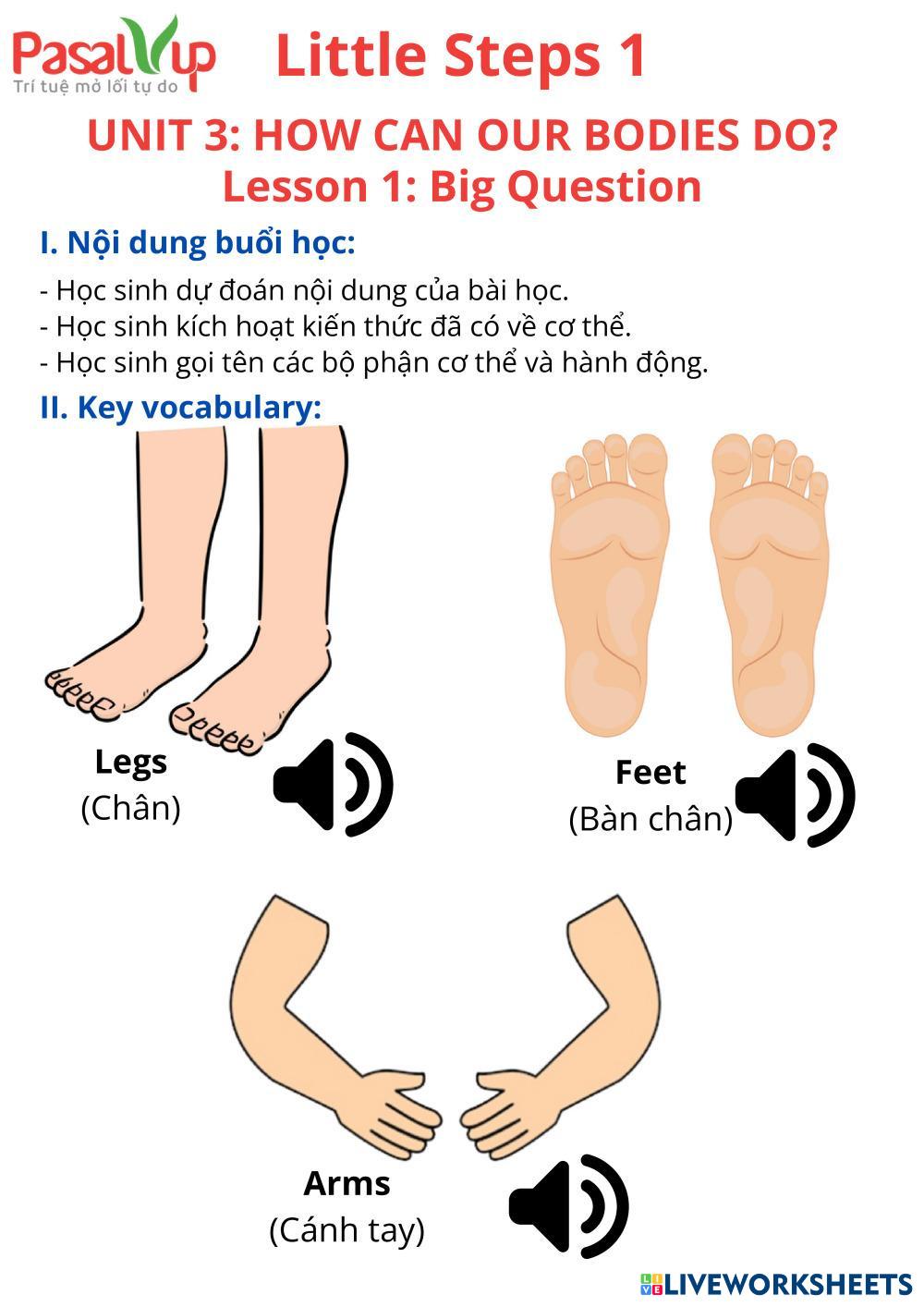 PasalUp
Trí tuệ mở lối tự do

Little Steps 1

UNIT 3: HOW CAN OUR BODIES DO?
Lesson 1: Big Question

I. Nội dung buổi học:

- Học sinh dự đoán nội dung của bài học.
- Học sinh kích hoạt kiến thức đã có về cơ thể.
- Học sinh gọi tên các bộ phận cơ thể và hành động.

II. Key vocabulary:

Legs
(Chân)

Feet
(Bàn chân)

Arms
(Cánh tay)

LIVEWORKSHEETS