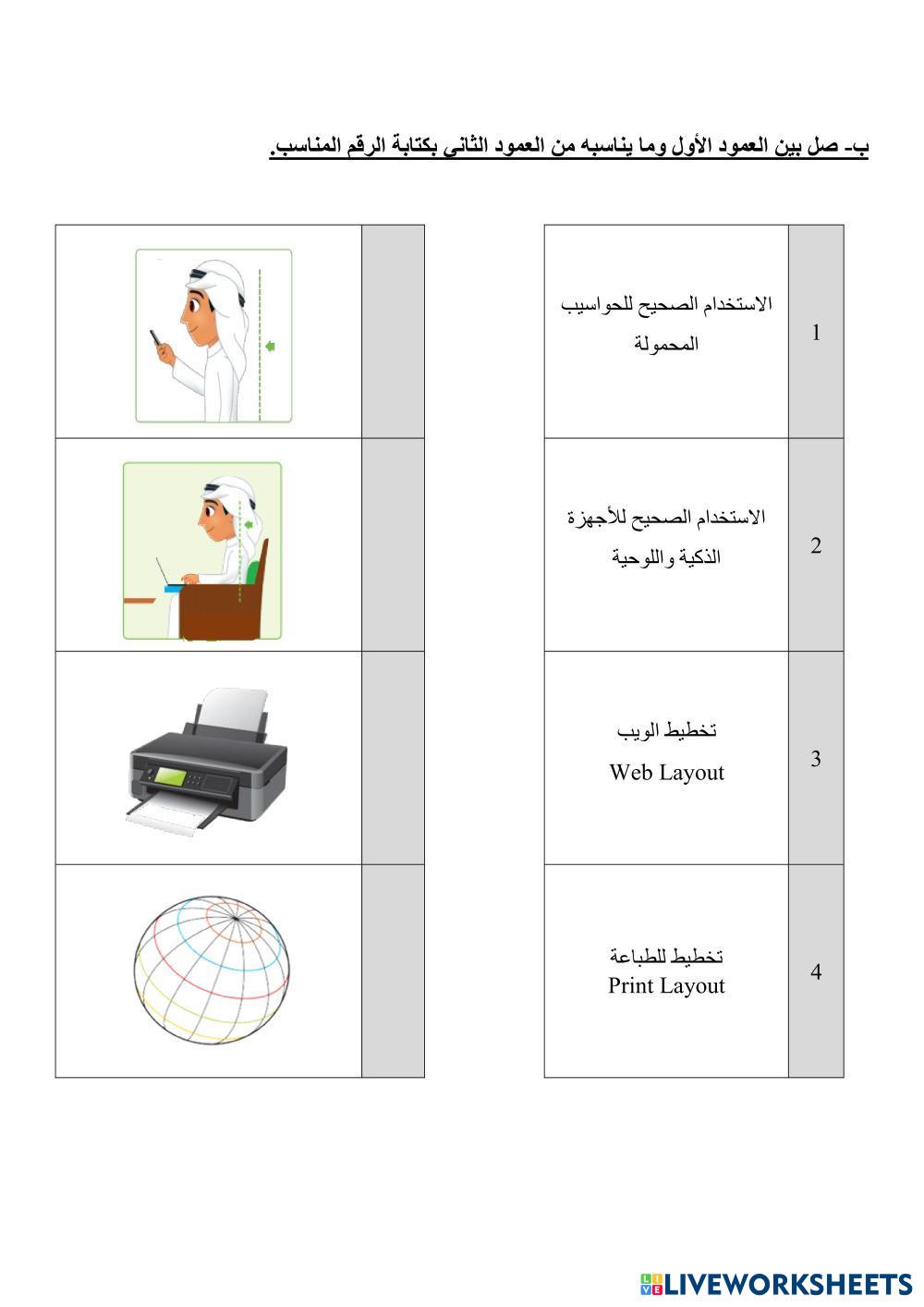 ب- صل بين العمود الأول وما يناسبه من العمود الثاني بكتابة الرقم المناسب.

| 1 | الاستخدام الصحيح للحواسيب المحمولة |
|---|---|
| 2 | الاستخدام الصحيح للأجهزة الذكية واللوحية |
| 3 | تخطيط الويب Web Layout |
| 4 | تخطيط للطباعة Print Layout |

LIVEWORKSHEETS