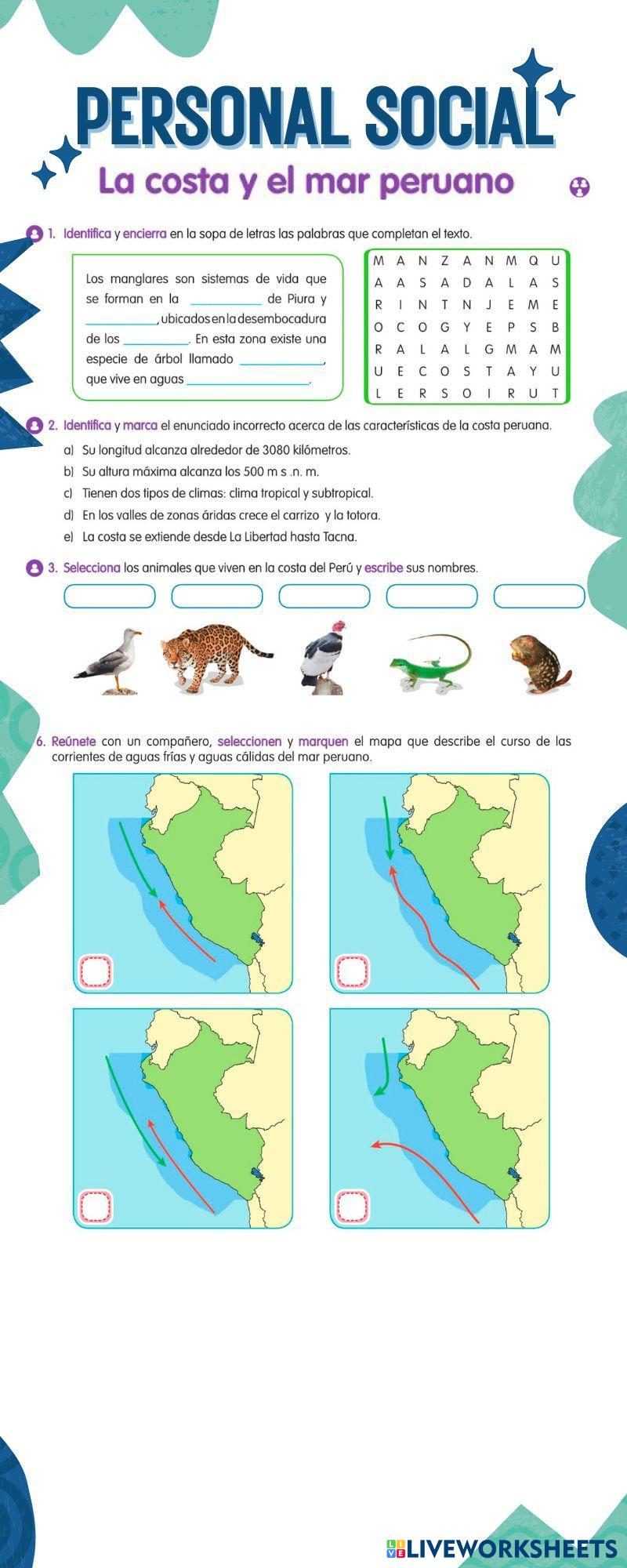 PERSONAL SOCIAL

La costa y el mar peruano

1. Identifica y encierra en la sopa de letras las palabras que completan el texto.

Los manglares son sistemas de vida que se forman en la __________ de Piura y __________, ubicados en la desembocadura de los __________. En esta zona existe una especie de árbol llamado __________, que vive en aguas __________.

| M | A | N | Z | A | N | M | Q | U |
|---|---|---|---|---|---|---|---|---|
| A | A | S | A | D | A | L | A | S |
| R | I | N | T | N | J | E | M | E |
| O | C | O | G | Y | E | P | S | B |
| R | A | L | A | L | G | M | A | M |
| U | E | C | O | S | T | A | Y | U |
| L | E | R | S | O | I | R | U | T |

2. Identifica y marca el enunciado incorrecto acerca de las características de la costa peruana.

a) Su longitud alcanza alrededor de 3080 kilómetros.
b) Su altura máxima alcanza los 500 m s .n. m.
c) Tienen dos tipos de climas: clima tropical y subtropical.
d) En los valles de zonas áridas crece el carrizo y la totora.
e) La costa se extiende desde La Libertad hasta Tacna.

3. Selecciona los animales que viven en la costa del Perú y escribe sus nombres.

6. Reúnete con un compañero, seleccionen y marquen el mapa que describe el curso de las corrientes de aguas frías y aguas cálidas del mar peruano.

LIVEWORKSHEETS