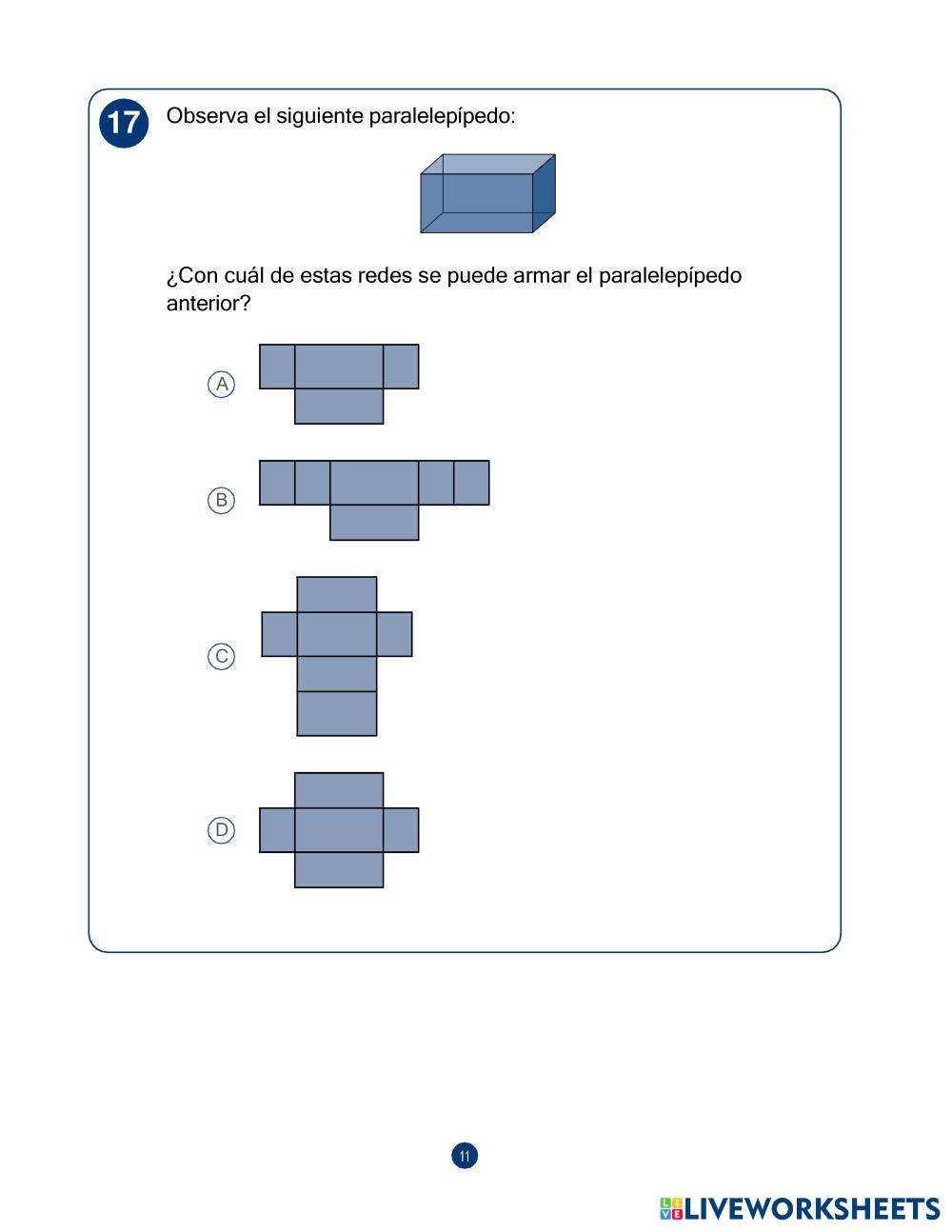 17 Observa el siguiente paralelepípedo:

¿Con cuál de estas redes se puede armar el paralelepípedo anterior?

A

B

C

D

11

LIVEWORKSHEETS