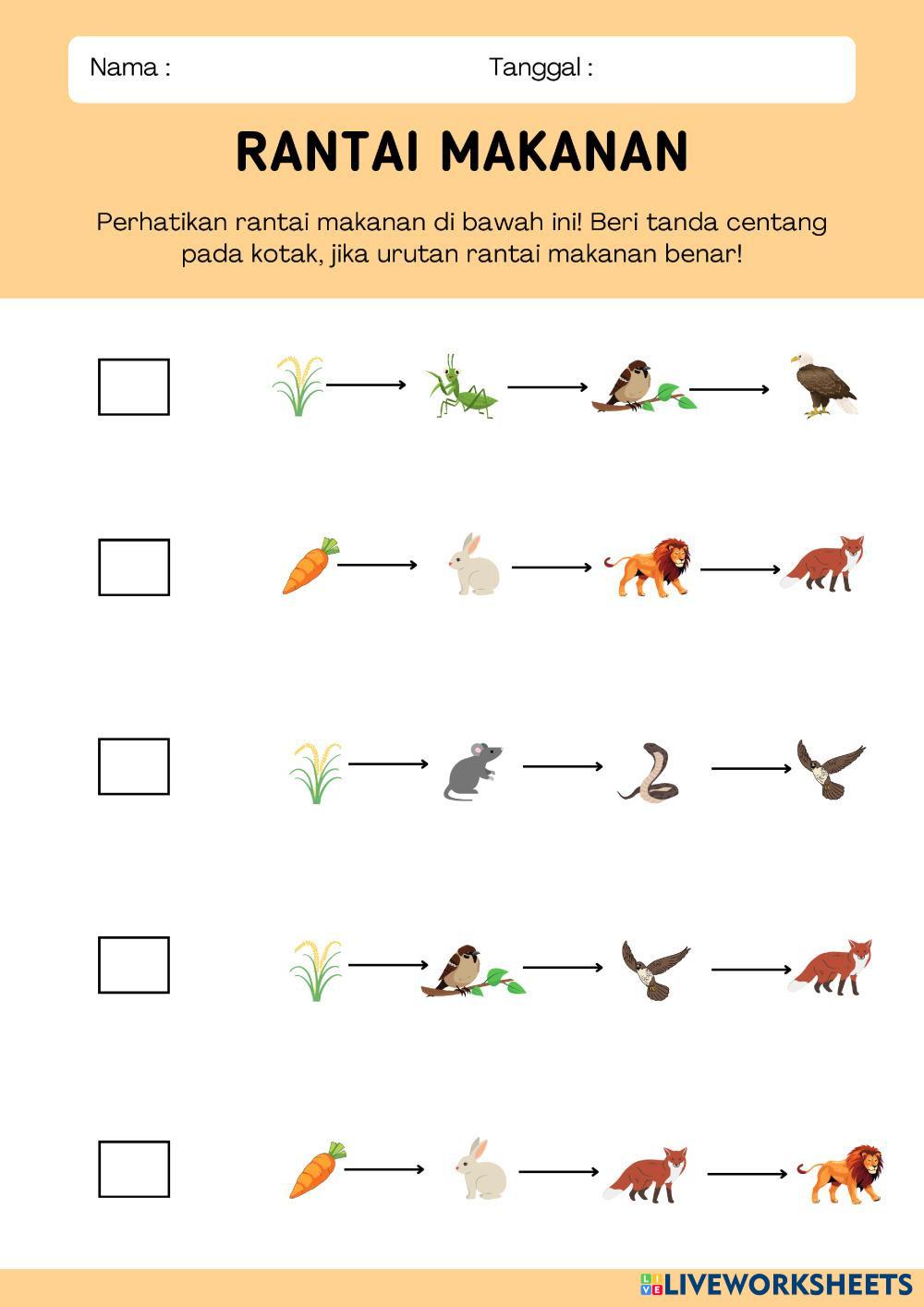 Nama : Tanggal :

RANTAI MAKANAN

Perhatikan rantai makanan di bawah ini! Beri tanda centang pada kotak, jika urutan rantai makanan benar!

LIVEWORKSHEETS