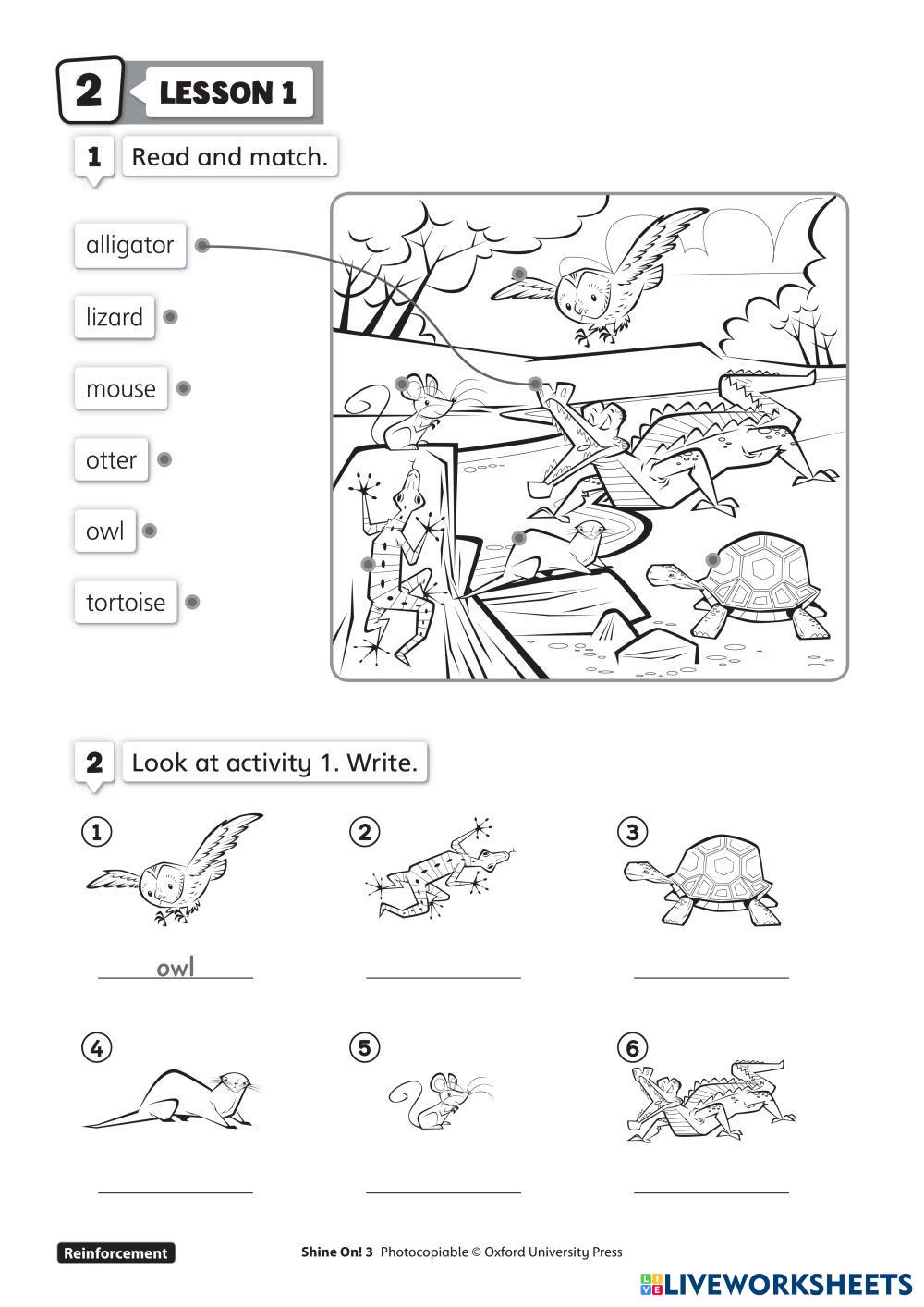 2 LESSON 1

1 Read and match.

alligator

lizard

mouse

otter

owl

tortoise

2 Look at activity 1. Write.

1 owl

2

3

4

5

6

Reinforcement

Shine On! 3 Photocopiable © Oxford University Press

LIVEWORKSHEETS