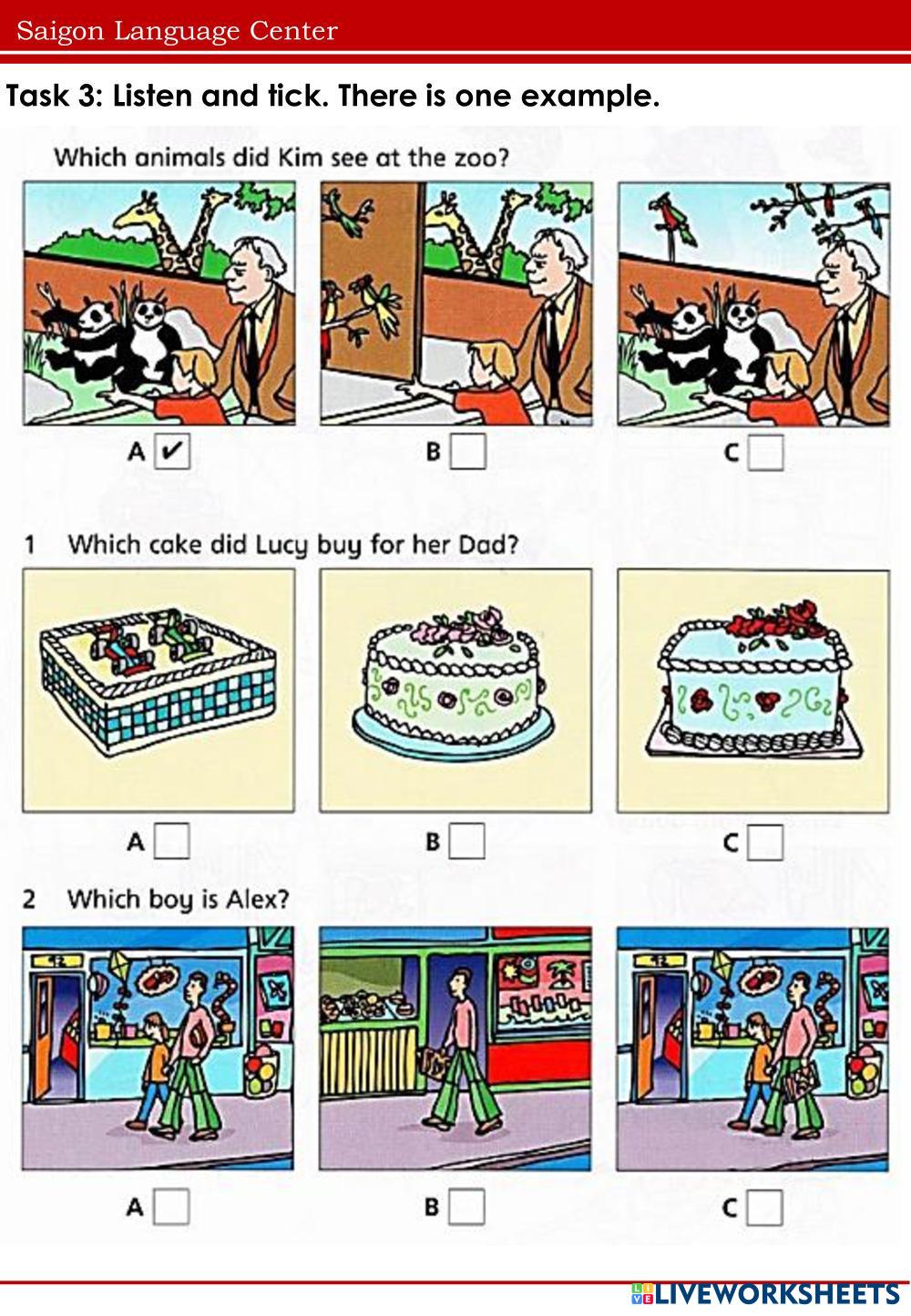 Saigon Language Center

Task 3: Listen and tick. There is one example.

Which animals did Kim see at the zoo?

A ✔ B C

1 Which cake did Lucy buy for her Dad?

A B C

2 Which boy is Alex?

A B C

LIVEWORKSHEETS