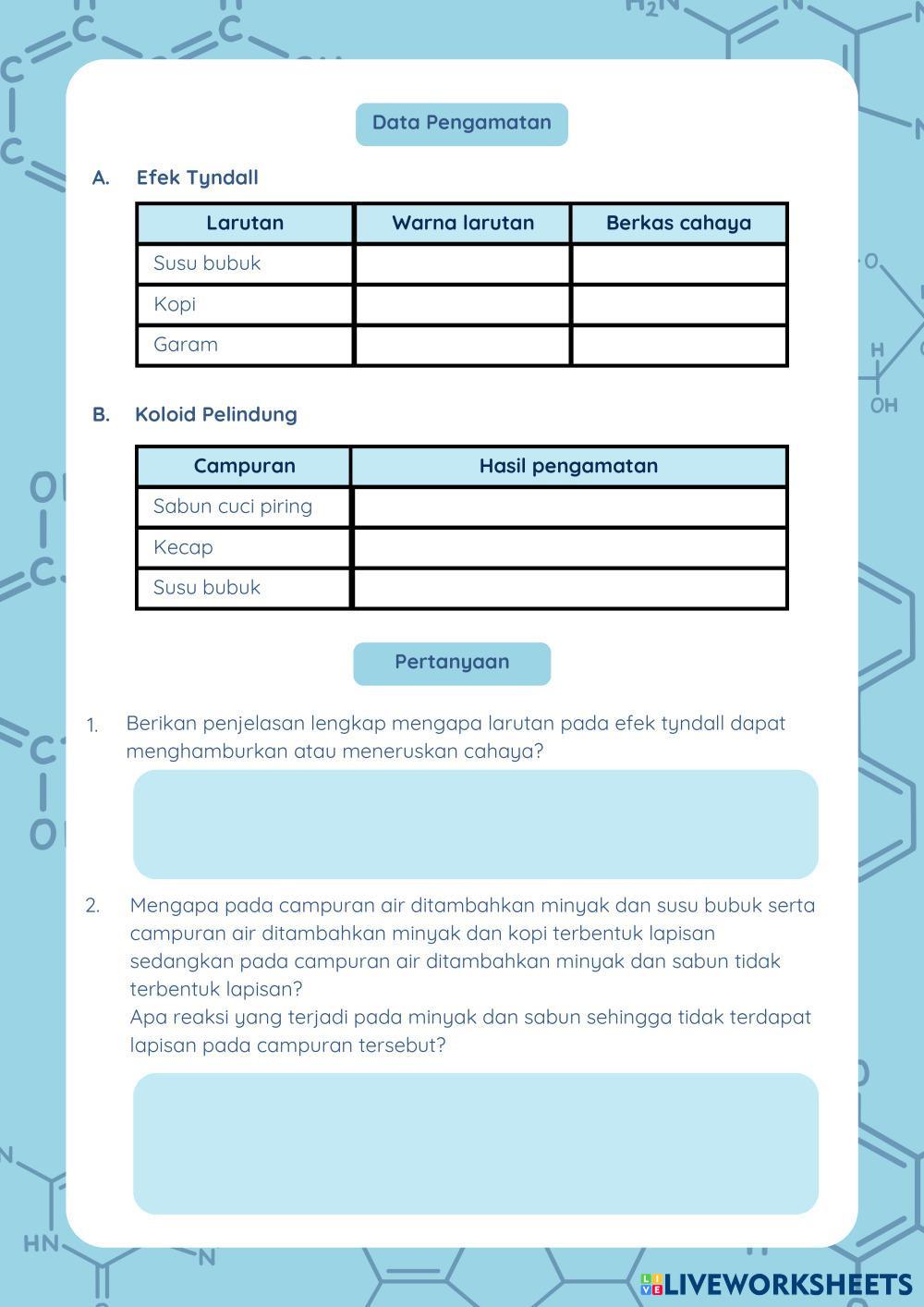 Data Pengamatan

A. Efek Tyndall

| Larutan | Warna larutan | Berkas cahaya |
|---|---|---|
| Susu bubuk | | |
| Kopi | | |
| Garam | | |

B. Koloid Pelindung

| Campuran | Hasil pengamatan |
|---|---|
| Sabun cuci piring | |
| Kecap | |
| Susu bubuk | |

Pertanyaan

1. Berikan penjelasan lengkap mengapa larutan pada efek tyndall dapat menghamburkan atau meneruskan cahaya?

2. Mengapa pada campuran air ditambahkan minyak dan susu bubuk serta campuran air ditambahkan minyak dan kopi terbentuk lapisan sedangkan pada campuran air ditambahkan minyak dan sabun tidak terbentuk lapisan?
Apa reaksi yang terjadi pada minyak dan sabun sehingga tidak terdapat lapisan pada campuran tersebut?

LIVEWORKSHEETS