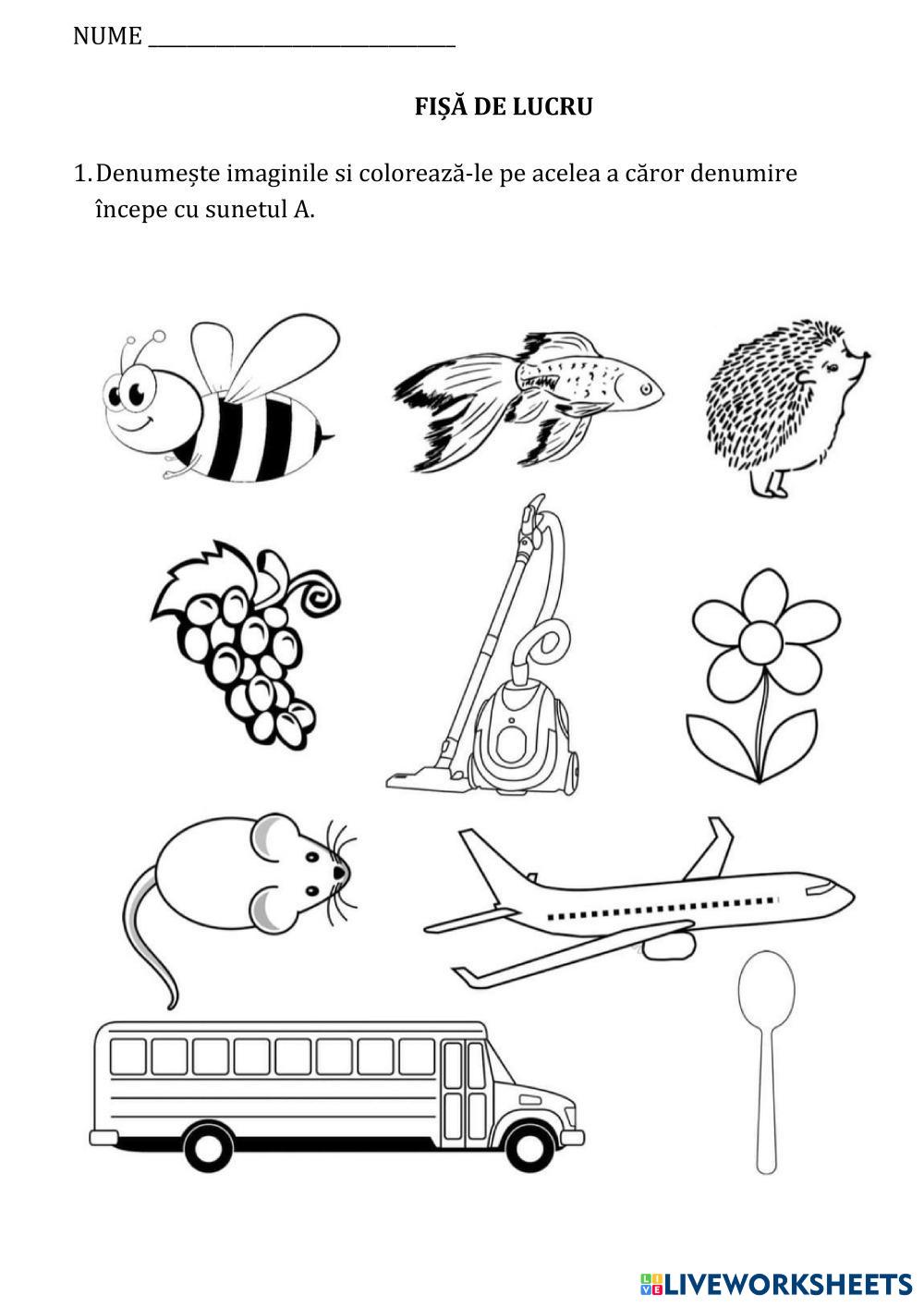 NUME ______________________________

FIȘĂ DE LUCRU

1. Denumește imaginile si colorează-le pe acelea a căror denumire începe cu sunetul A.

LIVEWORKSHEETS