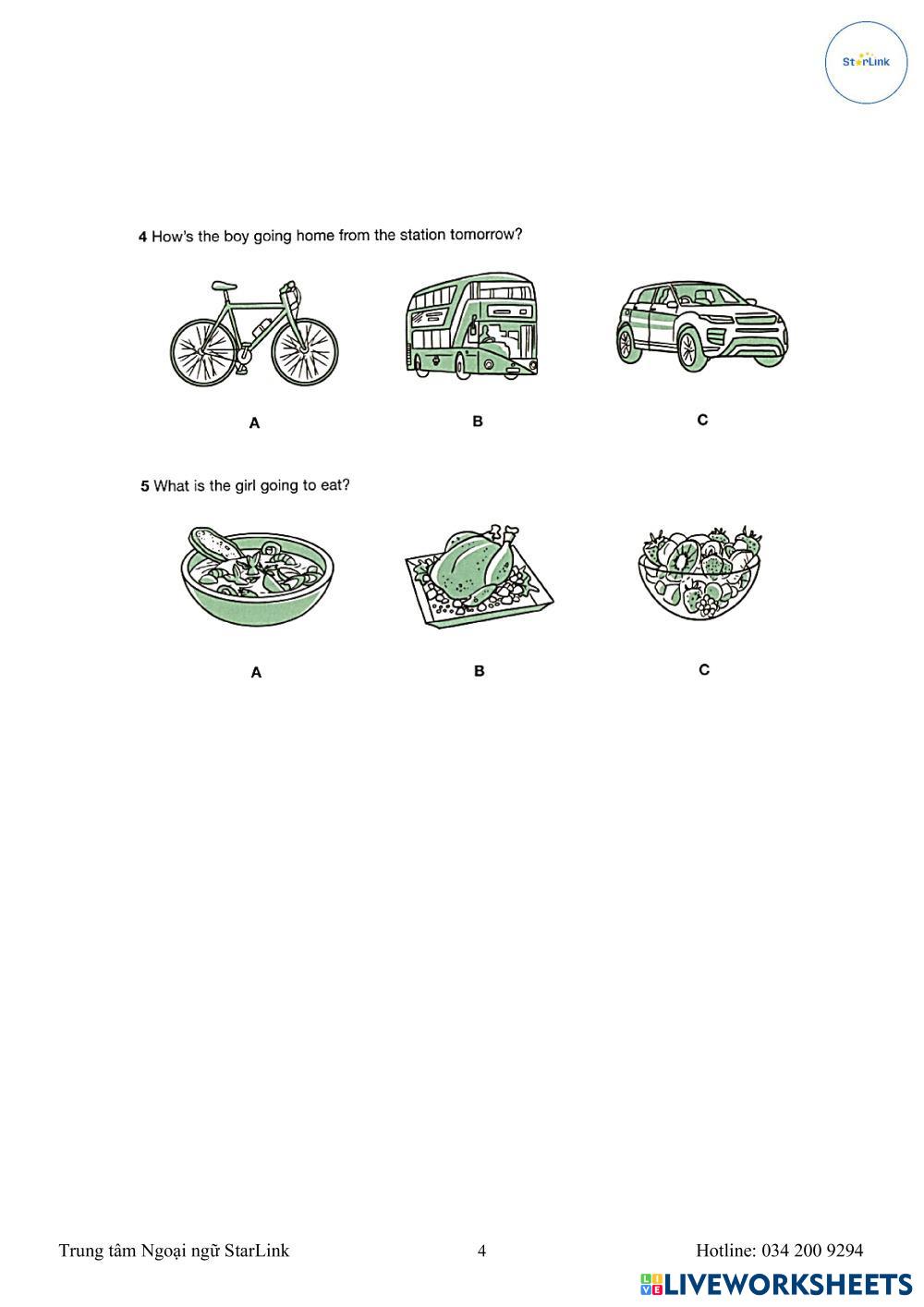 StarLink

4 How's the boy going home from the station tomorrow?

A

B

C

5 What is the girl going to eat?

A

B

C

Trung tâm Ngoại ngữ StarLink

4

Hotline: 034 200 9294

LIVEWORKSHEETS