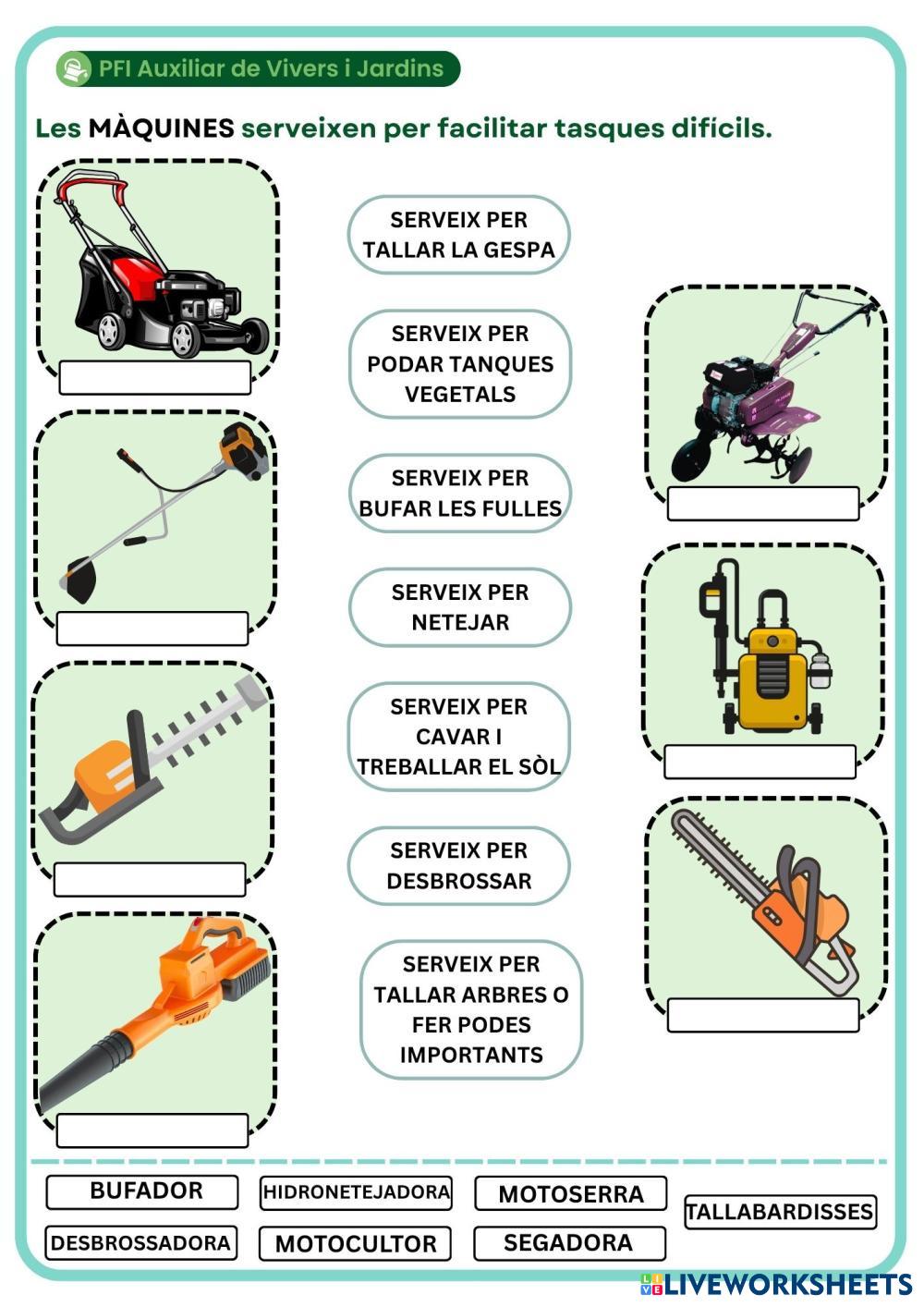 PFI Auxiliar de Vivers i Jardins

Les MÀQUINES serveixen per facilitar tasques difícils.

SERVEIX PER TALLAR LA GESPA

SERVEIX PER PODAR TANQUES VEGETALS

SERVEIX PER BUFAR LES FULLES

SERVEIX PER NETEJAR

SERVEIX PER CAVAR I TREBALLAR EL SÒL

SERVEIX PER DESBROSSAR

SERVEIX PER TALLAR ARBRES O FER PODES IMPORTANTS

BUFADOR
HIDRONETEJADORA
MOTOSERRA
TALLABARDISSES
DESBROSSADORA
MOTOCULTOR
SEGADORA

LIVEWORKSHEETS