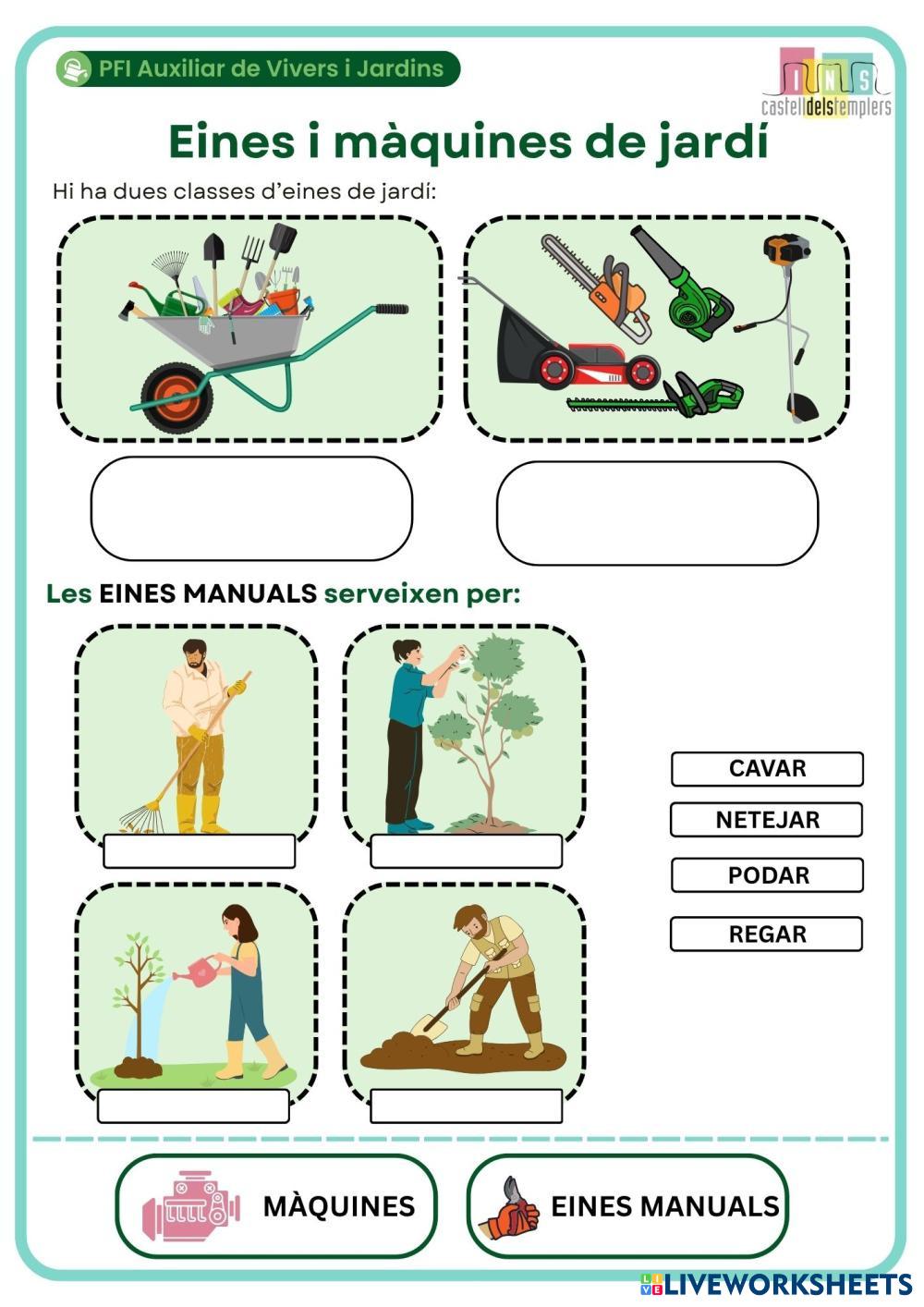 PFI Auxiliar de Vivers i Jardins

INS castelldelstemplers

Eines i màquines de jardí

Hi ha dues classes d'eines de jardí:

Les EINES MANUALS serveixen per:

CAVAR

NETEJAR

PODAR

REGAR

MÀQUINES

EINES MANUALS

LIVEWORKSHEETS