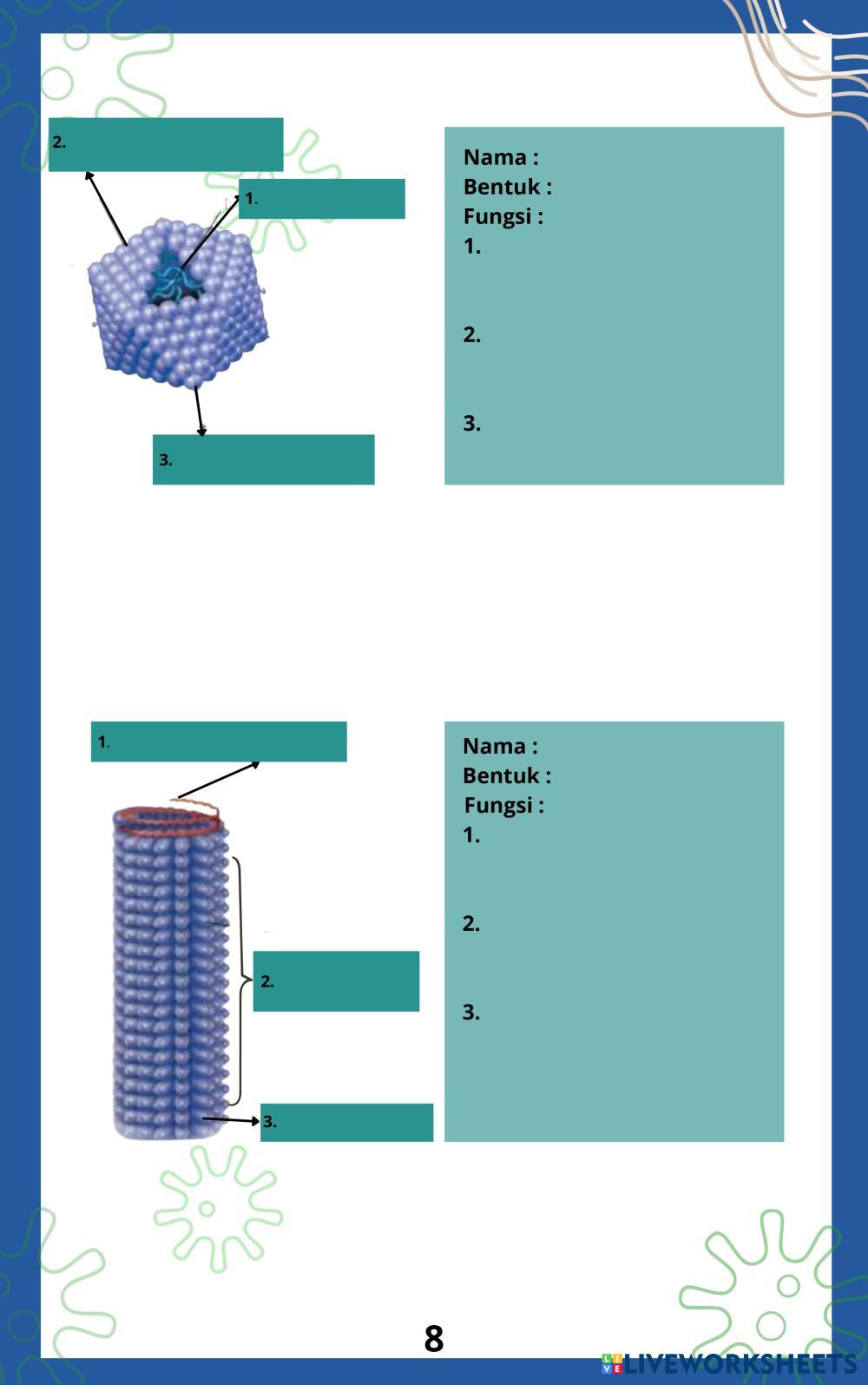 2.

1.

3.

Nama :
Bentuk :
Fungsi :
1.

2.

3.

1.

2.

3.

Nama :
Bentuk :
Fungsi :
1.

2.

3.

8

LIVEWORKSHEETS