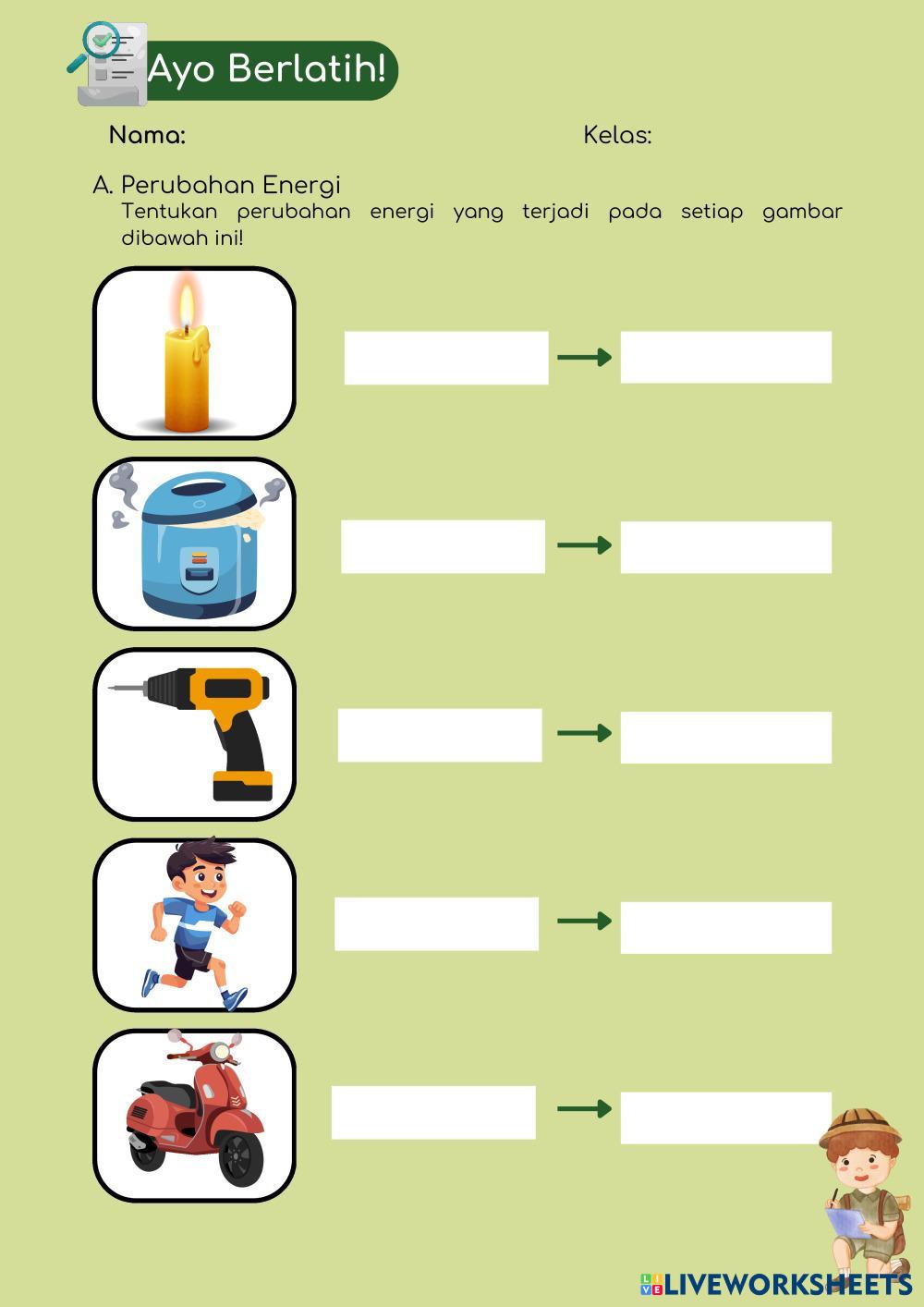 Ayo Berlatih!

Nama:

Kelas:

A. Perubahan Energi
Tentukan perubahan energi yang terjadi pada setiap gambar dibawah ini!

LIVEWORKSHEETS