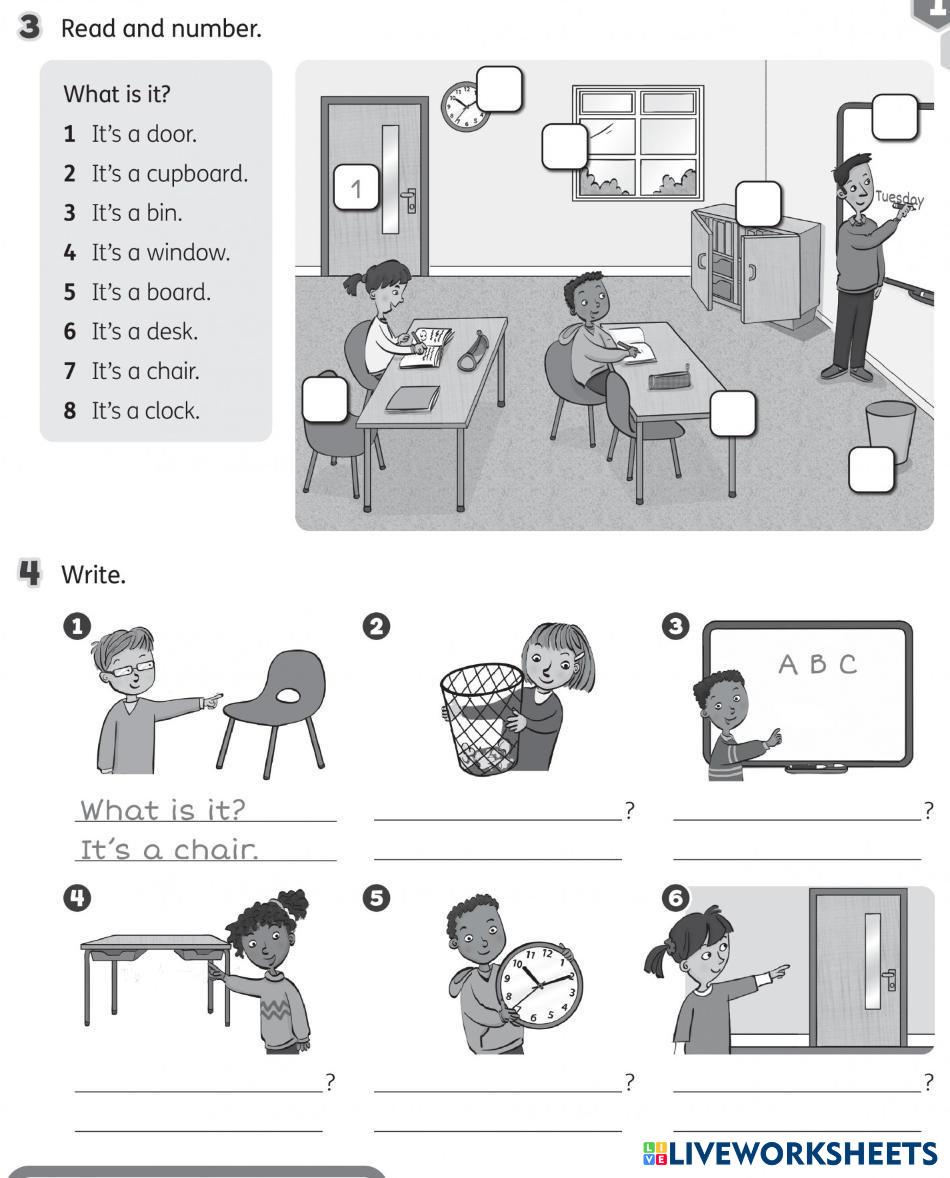 3 Read and number.

What is it?
1 It's a door.
2 It's a cupboard.
3 It's a bin.
4 It's a window.
5 It's a board.
6 It's a desk.
7 It's a chair.
8 It's a clock.

1

Tuesday

4 Write.

1
What is it?
It's a chair.

2
?

3
A B C
?

4
?

5
?

6
?

LIVEWORKSHEETS