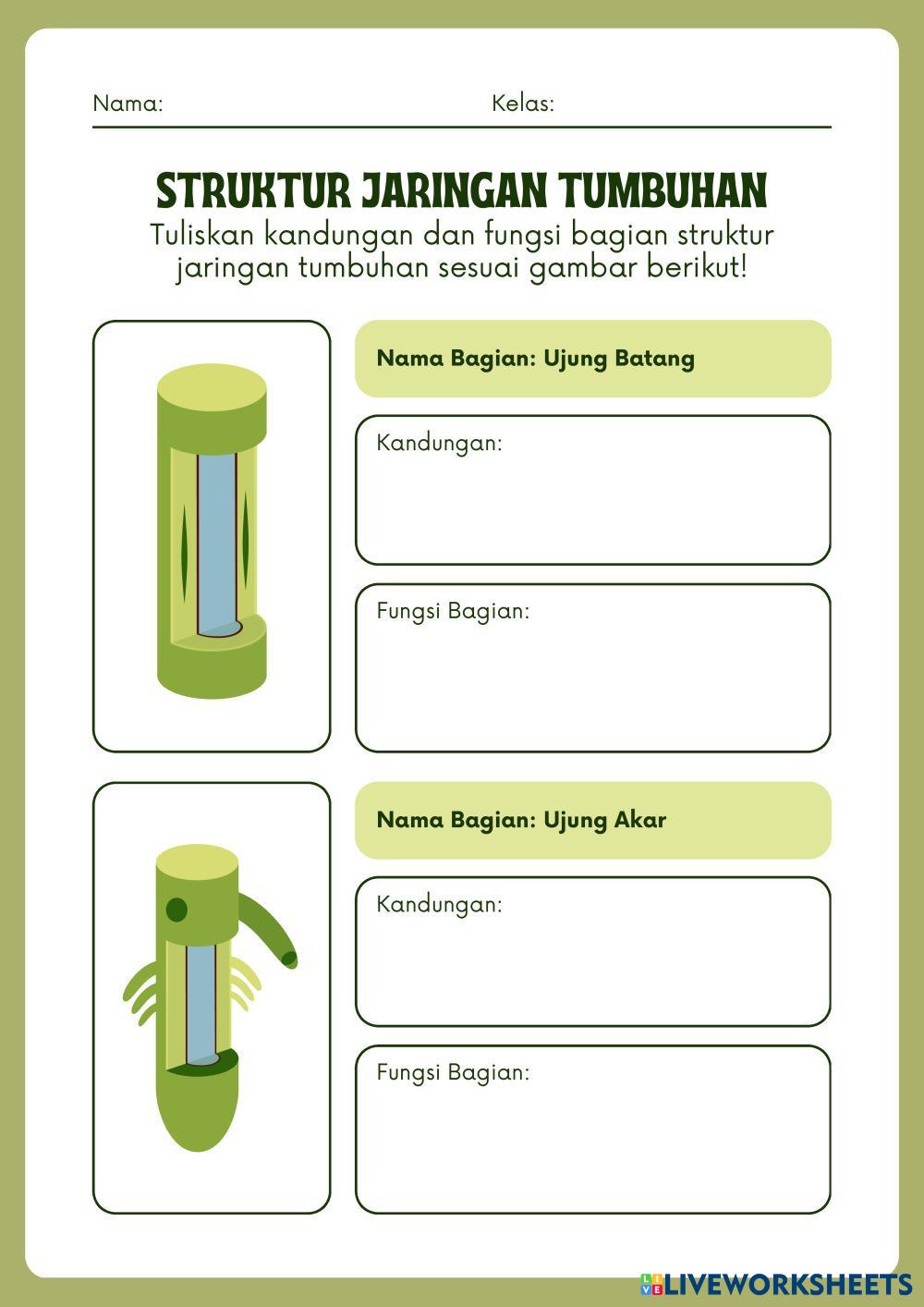 Nama: Kelas:

STRUKTUR JARINGAN TUMBUHAN

Tuliskan kandungan dan fungsi bagian struktur jaringan tumbuhan sesuai gambar berikut!

Nama Bagian: Ujung Batang

Kandungan:

Fungsi Bagian:

Nama Bagian: Ujung Akar

Kandungan:

Fungsi Bagian:

LIVEWORKSHEETS