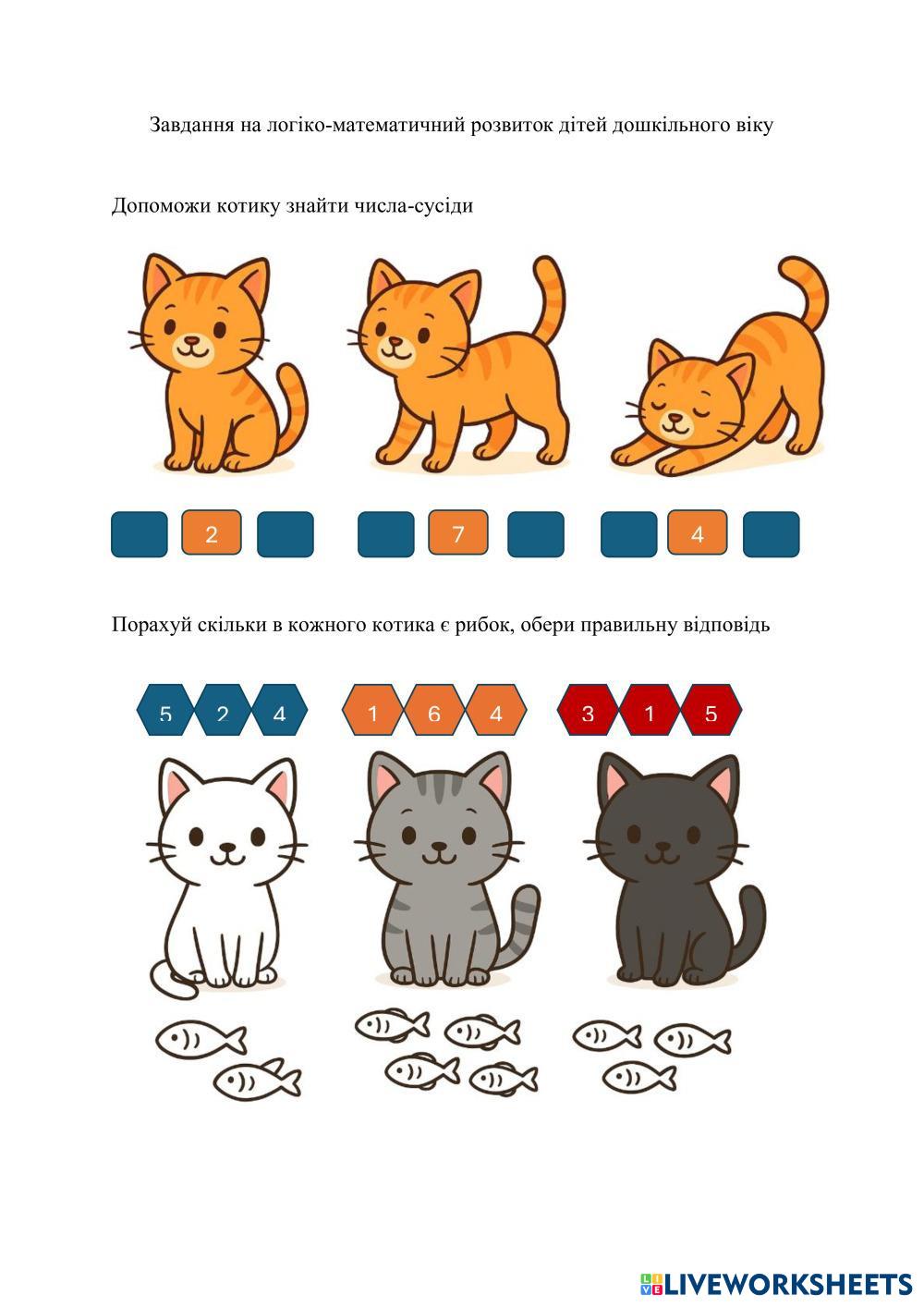 Завдання на логіко-математичний розвиток дітей дошкільного віку

Допоможи котику знайти числа-сусіди

2

7

4

Порахуй скільки в кожного котика є рибок, обери правильну відповідь

5 2 4

1 6 4

3 1 5

LIVEWORKSHEETS