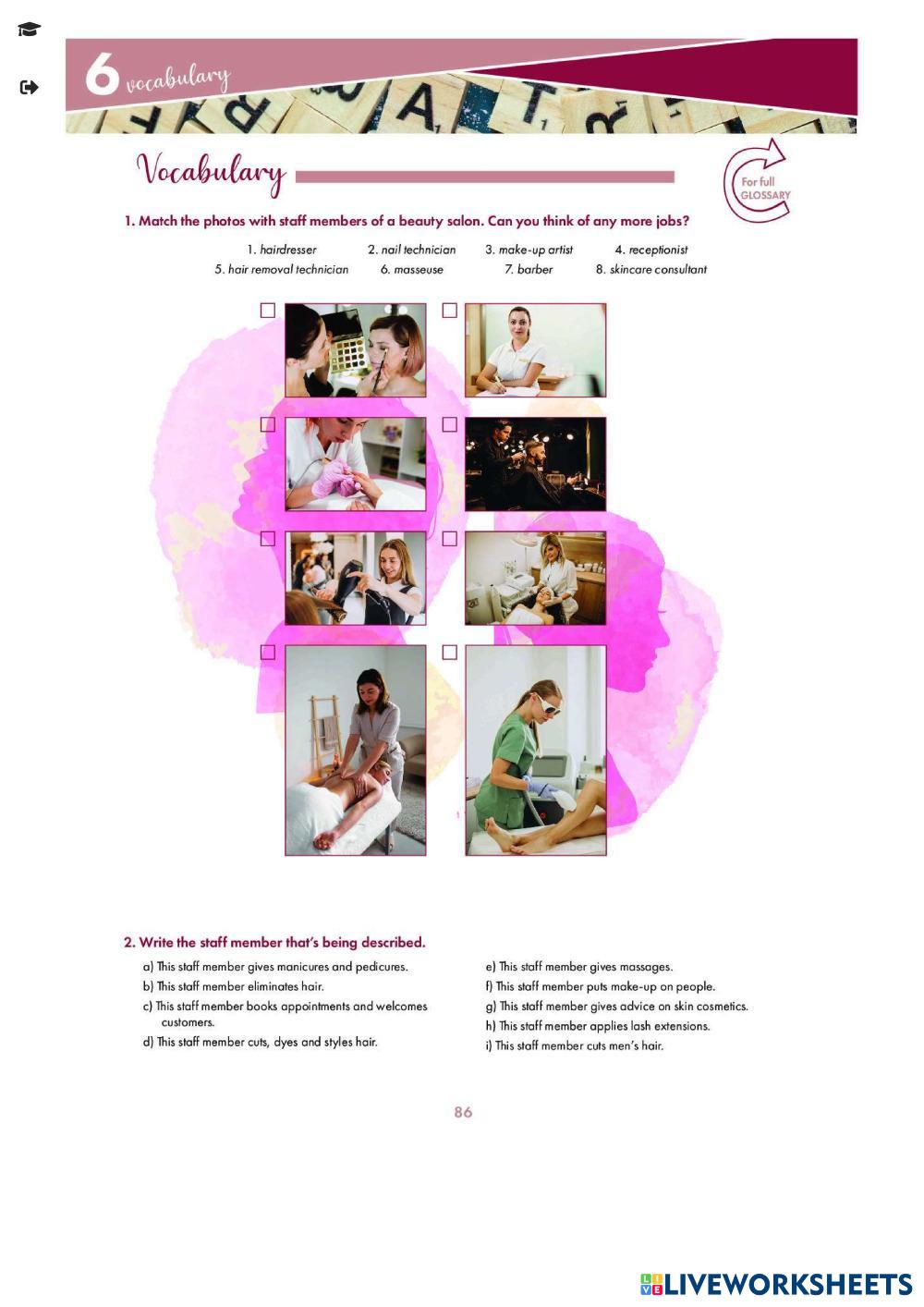 6 vocabulary

Vocabulary

For full GLOSSARY

1. Match the photos with staff members of a beauty salon. Can you think of any more jobs?

1. hairdresser 2. nail technician 3. make-up artist 4. receptionist
5. hair removal technician 6. masseuse 7. barber 8. skincare consultant

2. Write the staff member that's being described.

a) This staff member gives manicures and pedicures.
b) This staff member eliminates hair.
c) This staff member books appointments and welcomes customers.
d) This staff member cuts, dyes and styles hair.

e) This staff member gives massages.
f) This staff member puts make-up on people.
g) This staff member gives advice on skin cosmetics.
h) This staff member applies lash extensions.
i) This staff member cuts men's hair.

86

LIVEWORKSHEETS