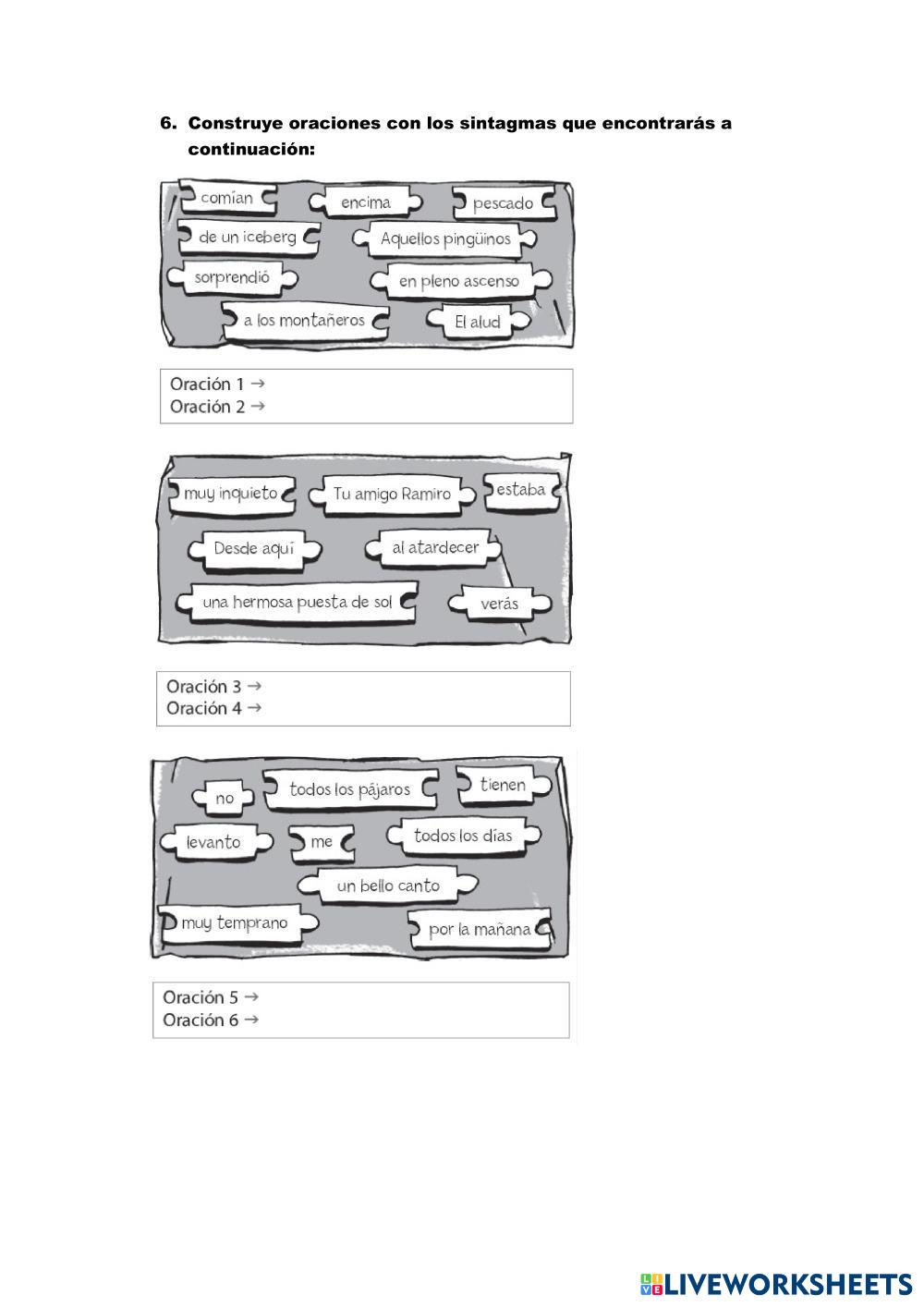 6. Construye oraciones con los sintagmas que encontrarás a continuación:

comían
encima
pescado
de un iceberg
Aquellos pingüinos
sorprendió
en pleno ascenso
a los montañeros
El alud

Oración 1 →
Oración 2 →

muy inquieto
Tu amigo Ramiro
estaba
Desde aquí
al atardecer
una hermosa puesta de sol
verás

Oración 3 →
Oración 4 →

no
todos los pájaros
tienen
levanto
me
todos los días
un bello canto
muy temprano
por la mañana

Oración 5 →
Oración 6 →

LIVEWORKSHEETS