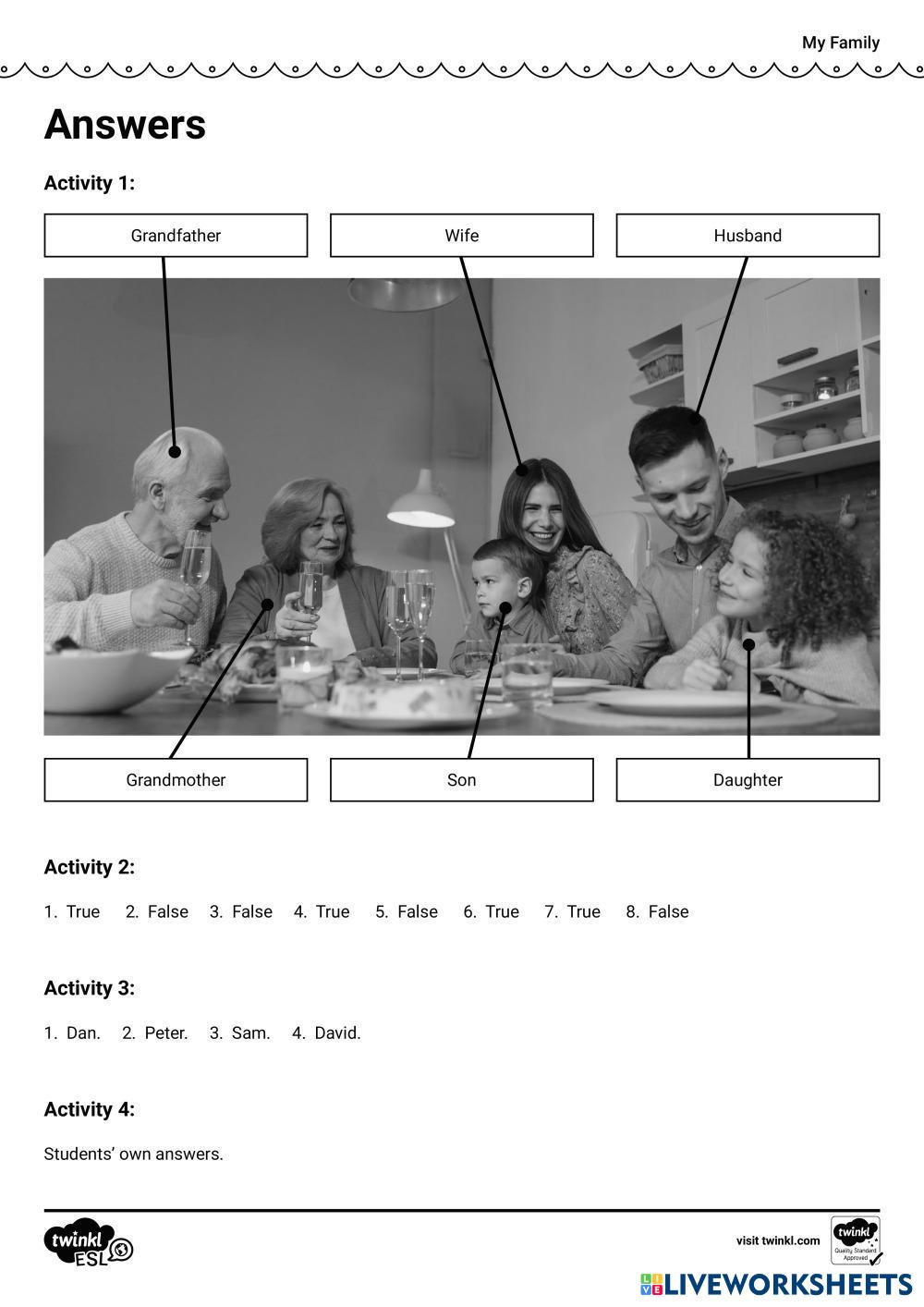 My Family

Answers

Activity 1:

Grandfather

Wife

Husband

Grandmother

Son

Daughter

Activity 2:

1. True 2. False 3. False 4. True 5. False 6. True 7. True 8. False

Activity 3:

1. Dan. 2. Peter. 3. Sam. 4. David.

Activity 4:

Students' own answers.

twinkl ESL

visit twinkl.com

twinkl Quality Standard Approved

LIVEWORKSHEETS